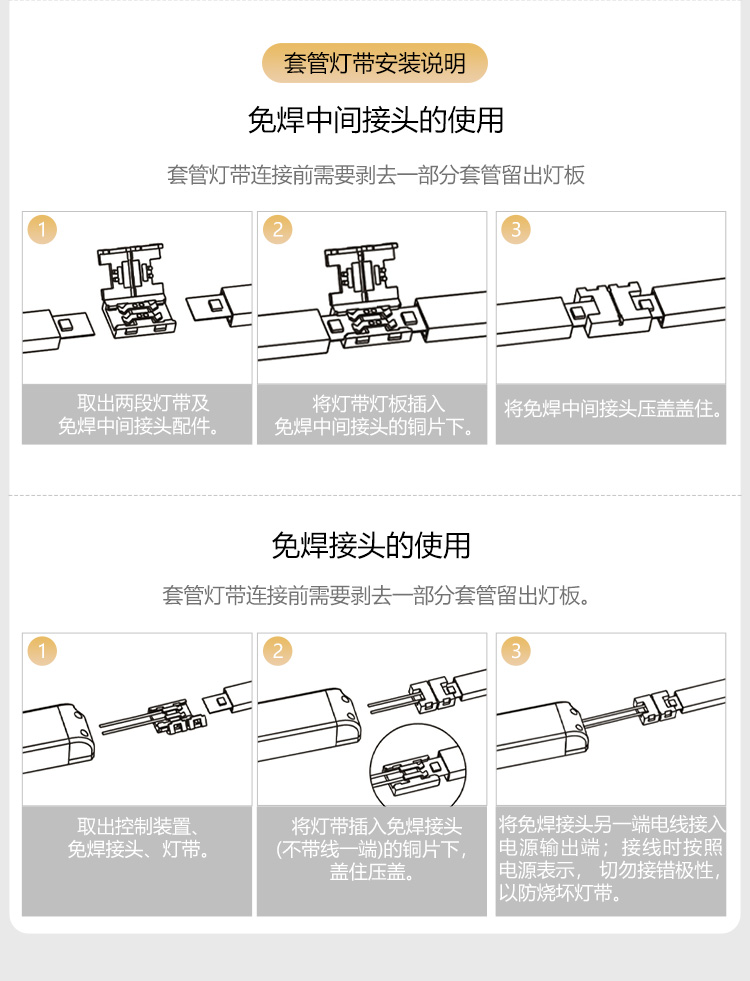 套管灯带安装说明

免焊中间接头的使用

套管灯带连接前需要剥去一部分套管留出灯板

1

取出两段灯带及免焊中间接头配件。

2

将灯带灯板插入免焊中间接头的铜片下。

3

将免焊中间接头压盖盖住。

免焊接头的使用

套管灯带连接前需要剥去一部分套管留出灯板。

1

取出控制装置、免焊接头、灯带。

2

将灯带插入免焊接头(不带线一端)的铜片下，盖住压盖。

3

将免焊接头另一端电线接入电源输出端；接线时按照电源表示，切勿接错极性，以防烧坏灯带。