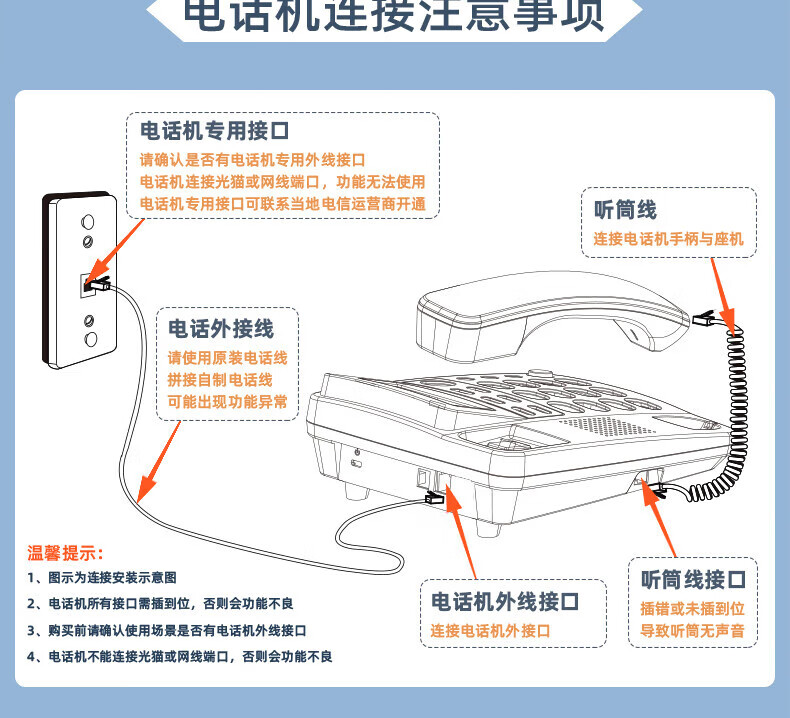 电话机连接注意事项

电话机专用接口
请确认是否有电话机专用外线接口
电话机连接光猫或网线端口，功能无法使用
电话机专用接口可联系当地电信运营商开通

听筒线
连接电话机手柄与座机

电话外接线
请使用原装电话线
拼接自制电话线
可能出现功能异常

温馨提示：
1、图示为连接安装示意图
2、电话机所有接口需插到位，否则会功能不良
3、购买前请确认使用场景是否有电话机外线接口
4、电话机不能连接光猫或网线端口，否则会功能不良

电话机外线接口
连接电话机外接口

听筒线接口
插错或未插到位
导致听筒无声音