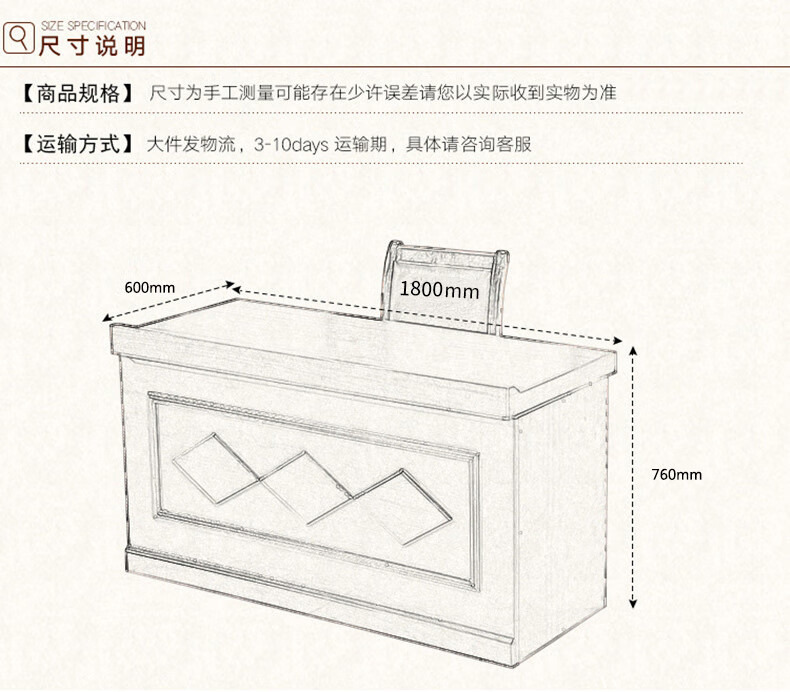 SIZE SPECIFICATION
尺寸说明

【商品规格】 尺寸为手工测量可能存在少许误差请您以实际收到实物为准

【运输方式】 大件发物流，3-10days 运输期，具体请咨询客服

600mm

1800mm

760mm