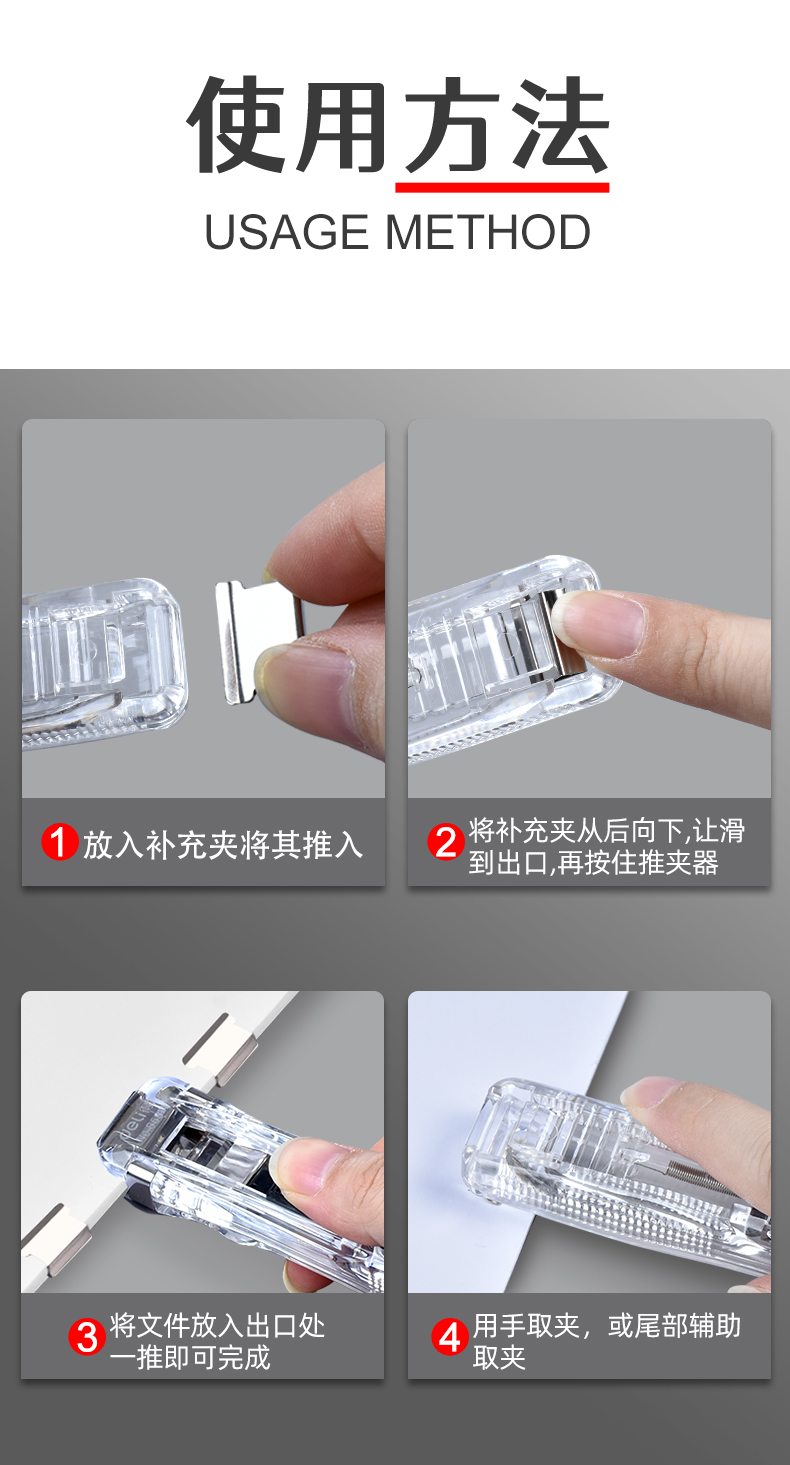 使用方法
USAGE METHOD

1 放入补充夹将其推入

2 将补充夹从后向下,让滑到出口,再按住推夹器

3 将文件放入出口处一推即可完成

4 用手取夹，或尾部辅助取夹