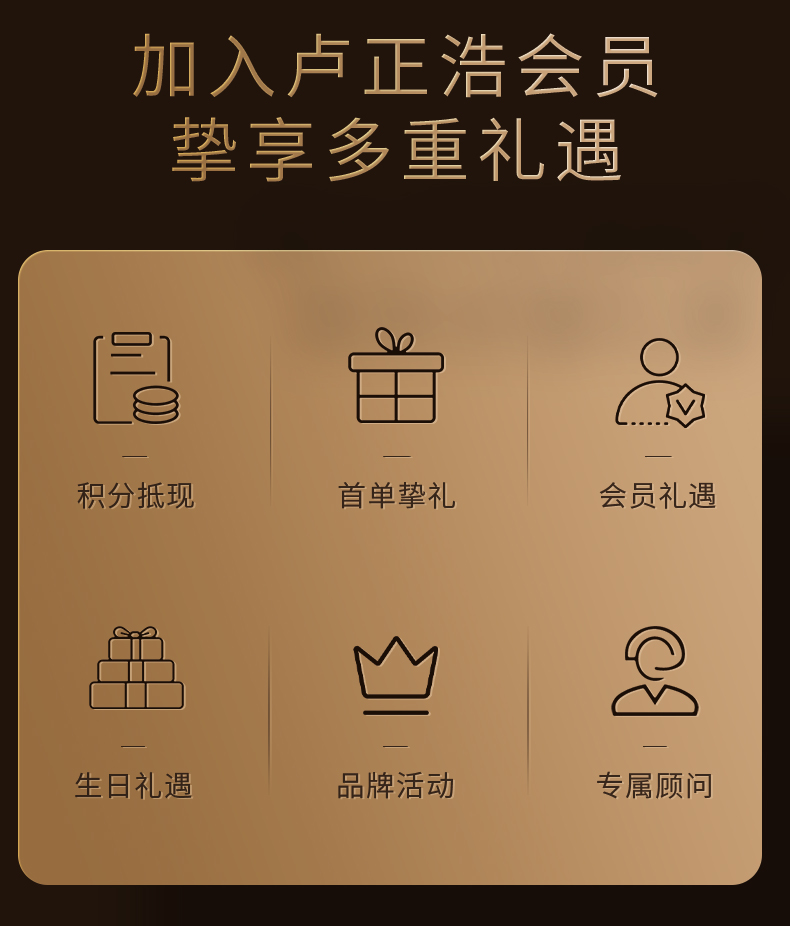 加入卢正浩会员
挚享多重礼遇

积分抵现

首单挚礼

会员礼遇

生日礼遇

品牌活动

专属顾问