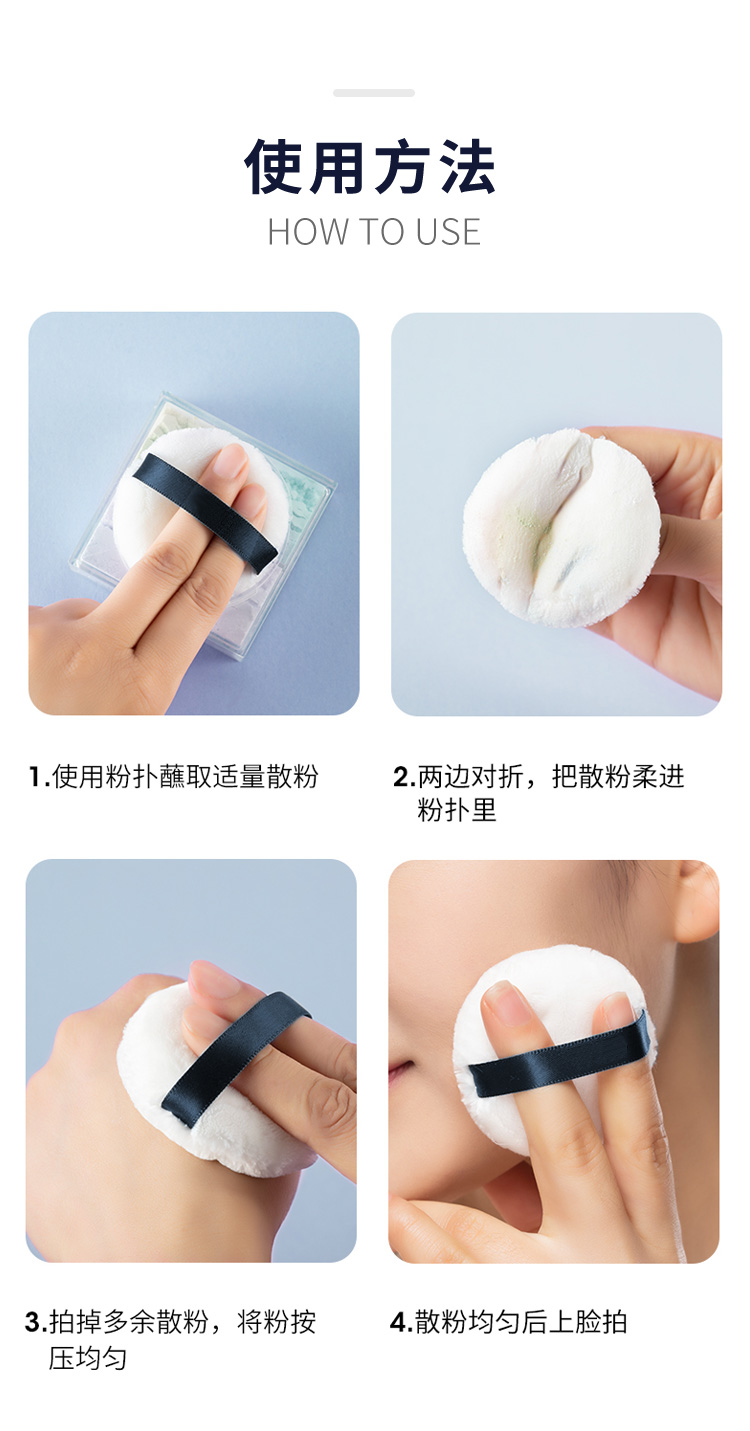 使用方法
HOW TO USE

1.使用粉扑蘸取适量散粉

2.两边对折，把散粉柔进粉扑里

3.拍掉多余散粉，将粉按压均匀

4.散粉均匀后上脸拍