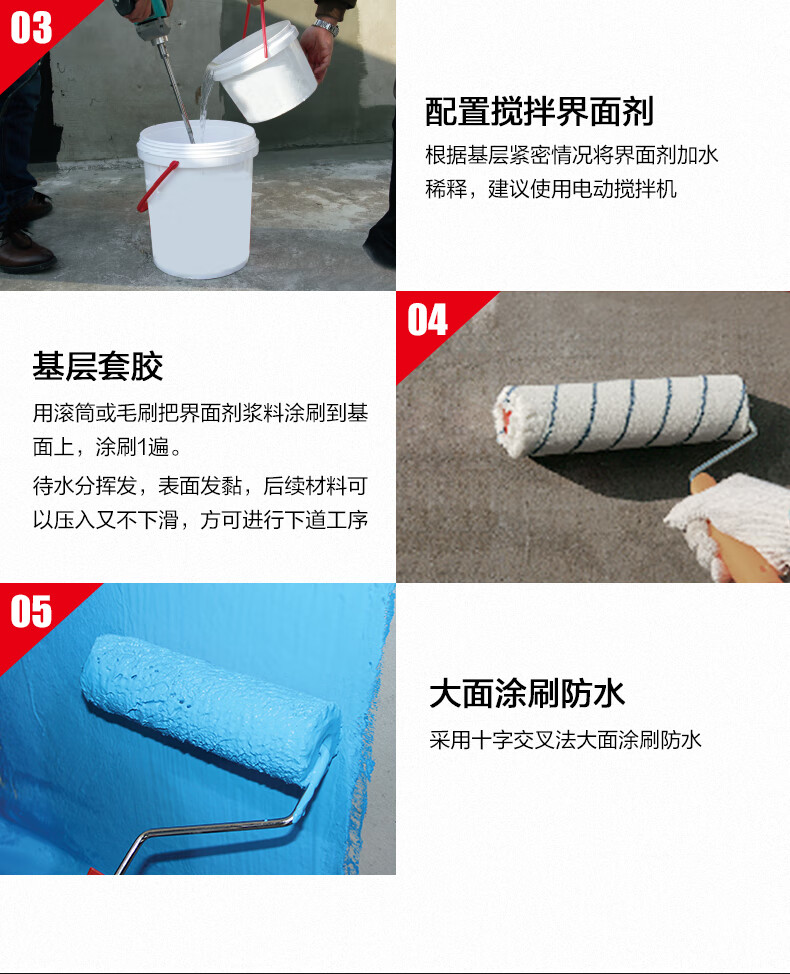 03

配置搅拌界面剂

根据基层紧密情况将界面剂加水稀释，建议使用电动搅拌机

基层套胶

用滚筒或毛刷把界面剂浆料涂刷到基面上，涂刷1遍。

待水分挥发，表面发黏，后续材料可以压入又不下滑，方可进行下道工序

04

05

大面涂刷防水

采用十字交叉法大面涂刷防水