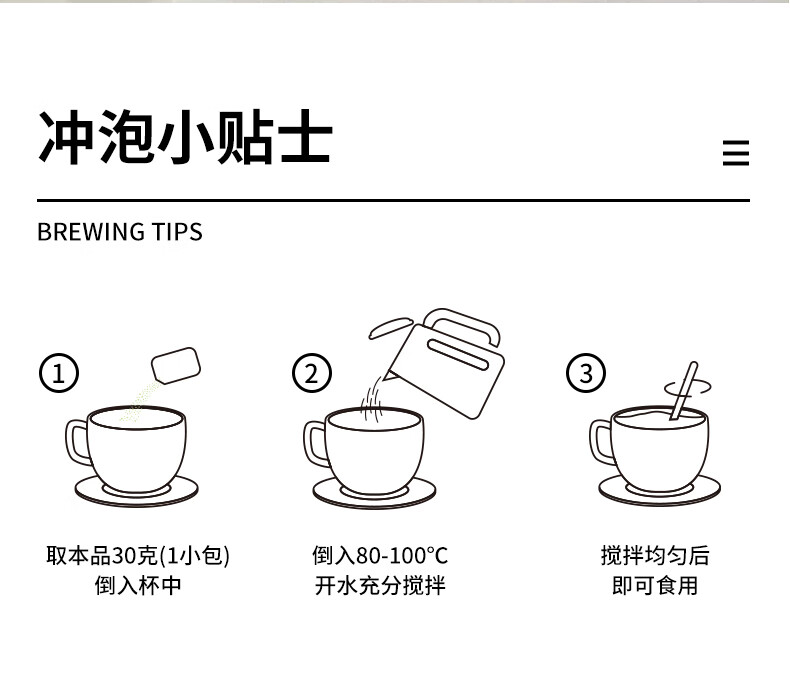 冲泡小贴士

BREWING TIPS

①

取本品30克(1小包)
倒入杯中

②

倒入80-100°C
开水充分搅拌

③

搅拌均匀后
即可食用