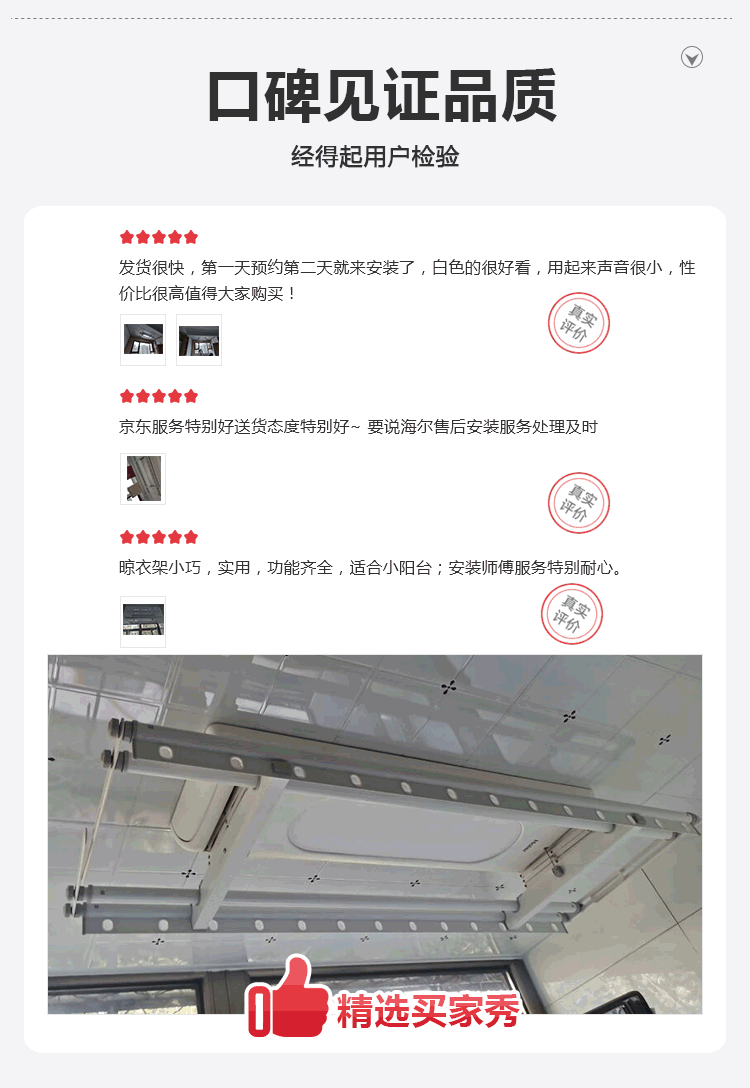 口碑见证品质

经得起用户检验

发货很快，第一天预约第二天就来安装了，白色的很好看，用起来声音很小，性价比很高值得大家购买！

真实评价

京东服务特别好送货态度特别好~ 要说海尔售后安装服务处理及时

真实评价

晾衣架小巧，实用，功能齐全，适合小阳台；安装师傅服务特别耐心。

真实评价

精选买家秀