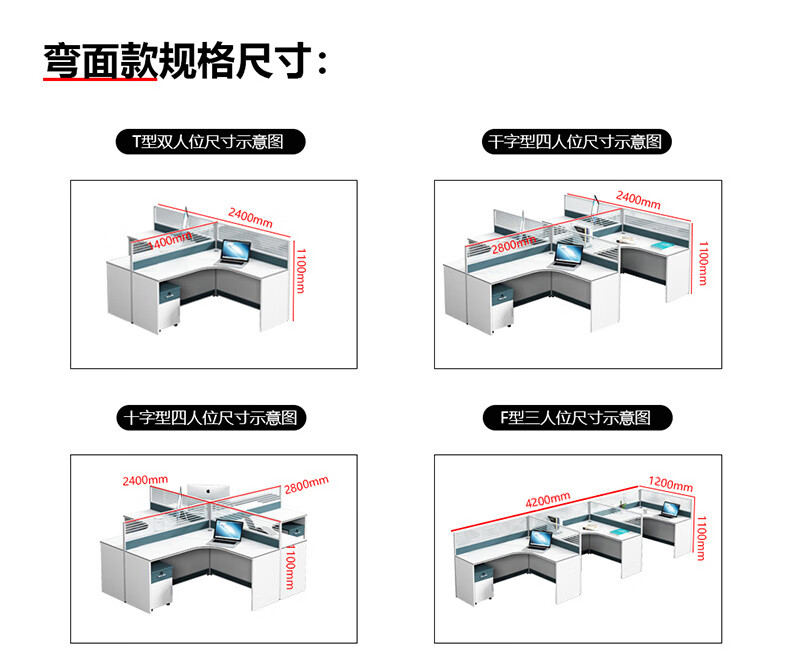 弯面款规格尺寸：

T型双人位尺寸示意图

2400mm
1400mm
1100mm

干字型四人位尺寸示意图

2400mm
2800mm
1100mm

十字型四人位尺寸示意图

2400mm
2800mm
1100mm

F型三人位尺寸示意图

4200mm
1200mm
1100mm