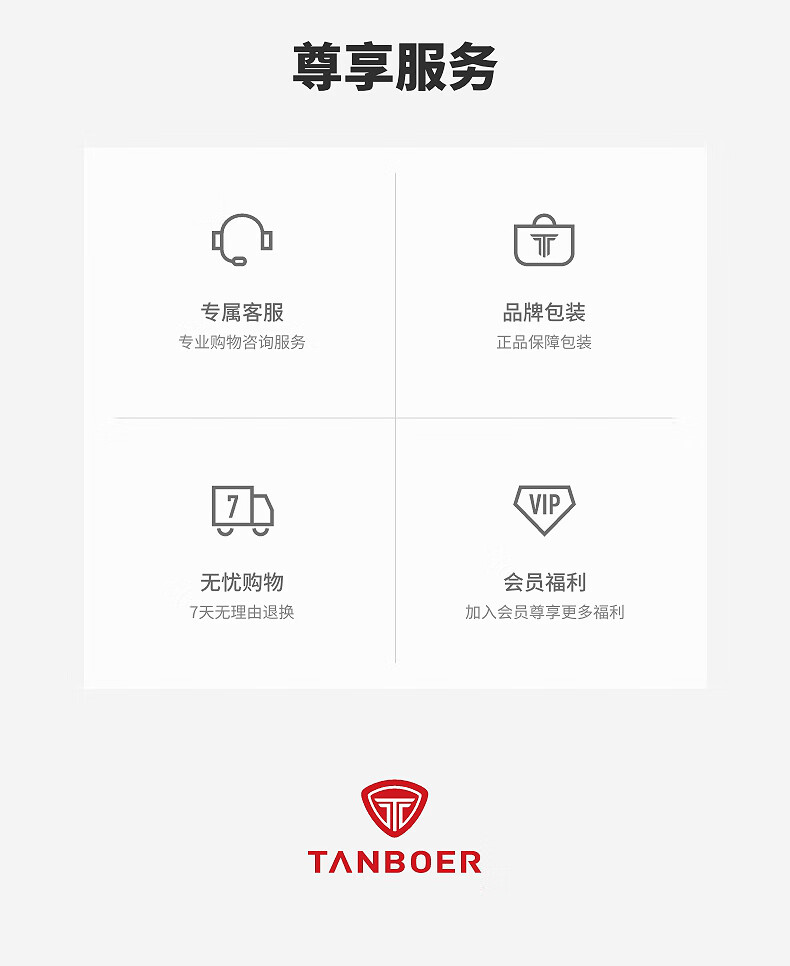 尊享服务

专属客服
专业购物咨询服务

品牌包装
正品保障包装

7

无忧购物
7天无理由退换

VIP

会员福利
加入会员尊享更多福利

TANBOER