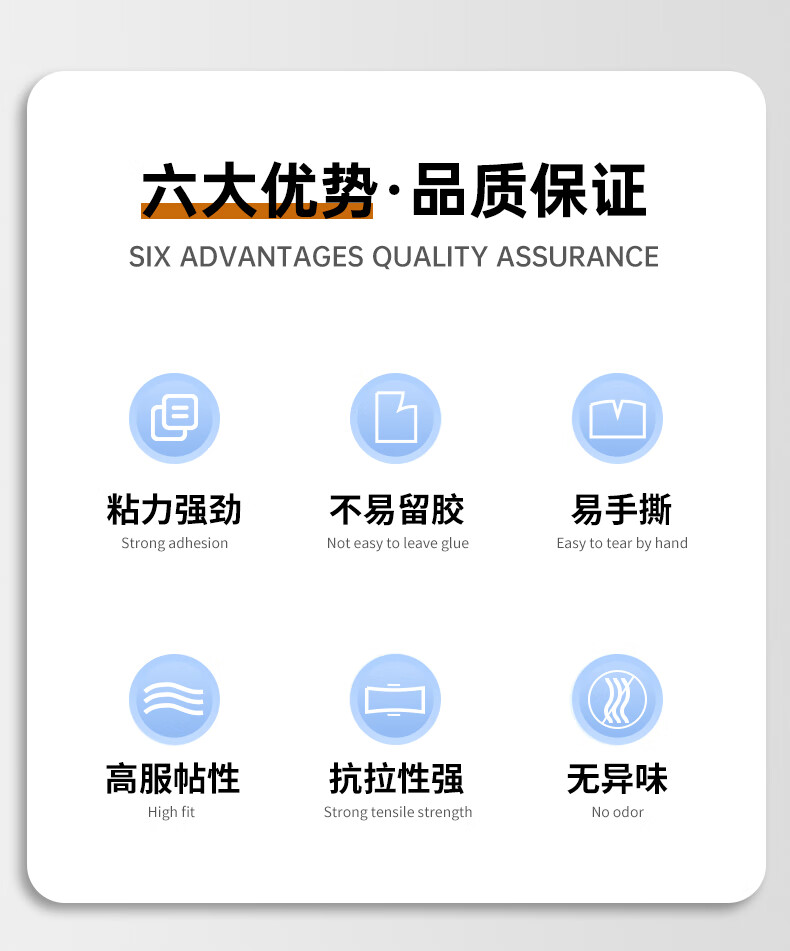 六大优势·品质保证

SIX ADVANTAGES QUALITY ASSURANCE

粘力强劲
Strong adhesion

不易留胶
Not easy to leave glue

易手撕
Easy to tear by hand

高服帖性
High fit

抗拉性强
Strong tensile strength

无异味
No odor