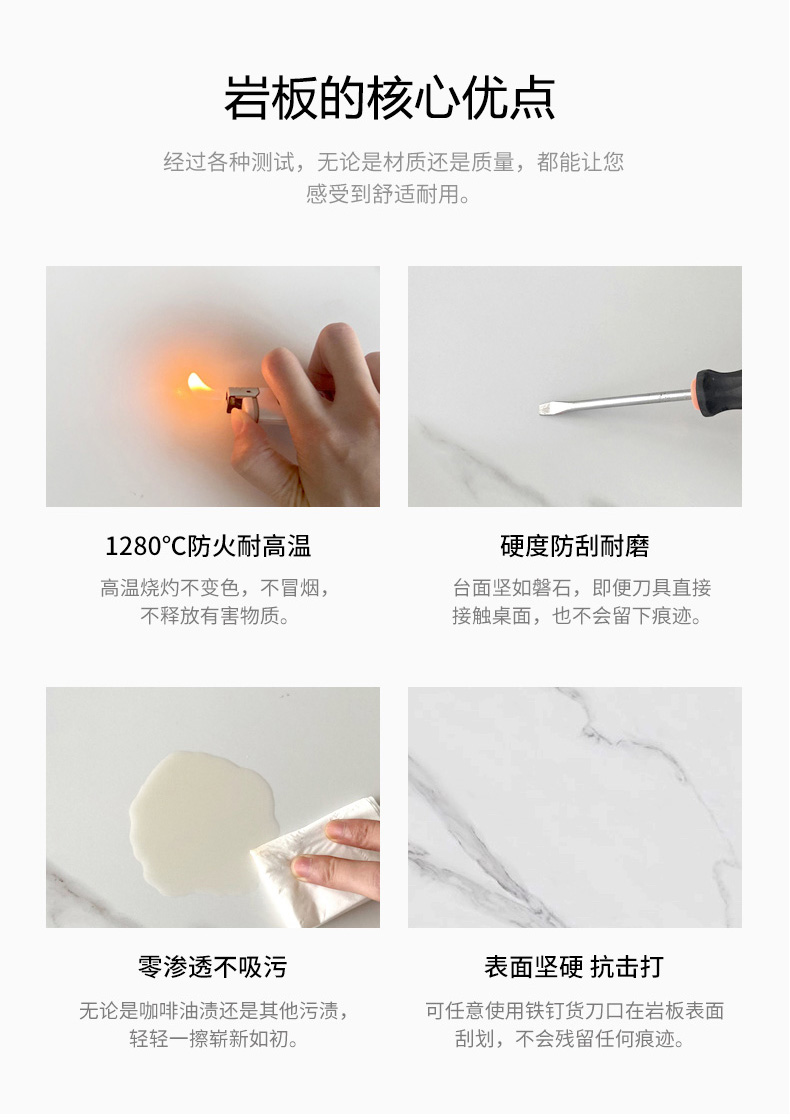 岩板的核心优点

经过各种测试，无论是材质还是质量，都能让您感受到舒适耐用。

1280°C防火耐高温

高温烧灼不变色，不冒烟，不释放有害物质。

硬度防刮耐磨

台面坚如磐石，即便刀具直接接触桌面，也不会留下痕迹。

零渗透不吸污

无论是咖啡油渍还是其他污渍，轻轻一擦崭新如初。

表面坚硬 抗击打

可任意使用铁钉货刀口在岩板表面刮划，不会残留任何痕迹。