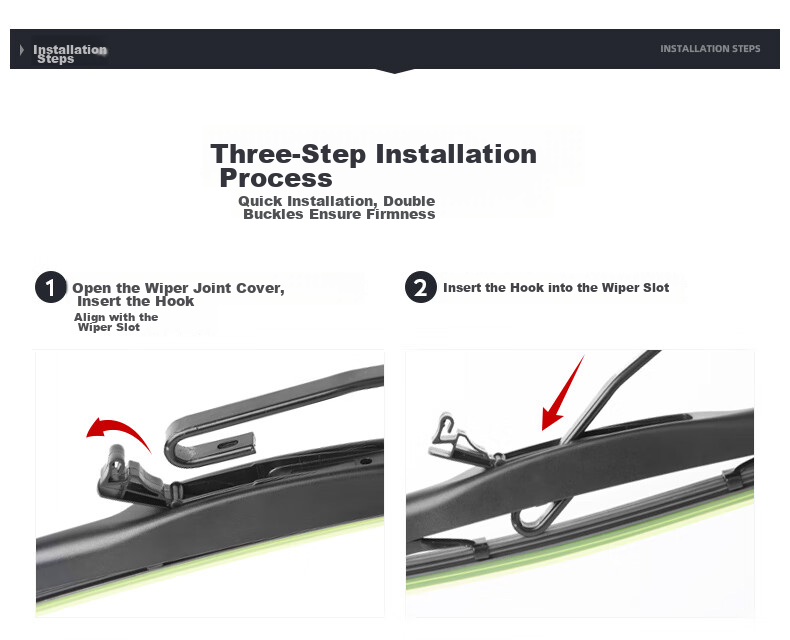 Installation Steps

INSTALLATION STEPS

Three-Step Installation Process

Quick Installation, Double Buckles Ensure Firmness

1 Open the Wiper Joint Cover, Insert the Hook

Align with the Wiper Slot

2 Insert the Hook into the Wiper Slot