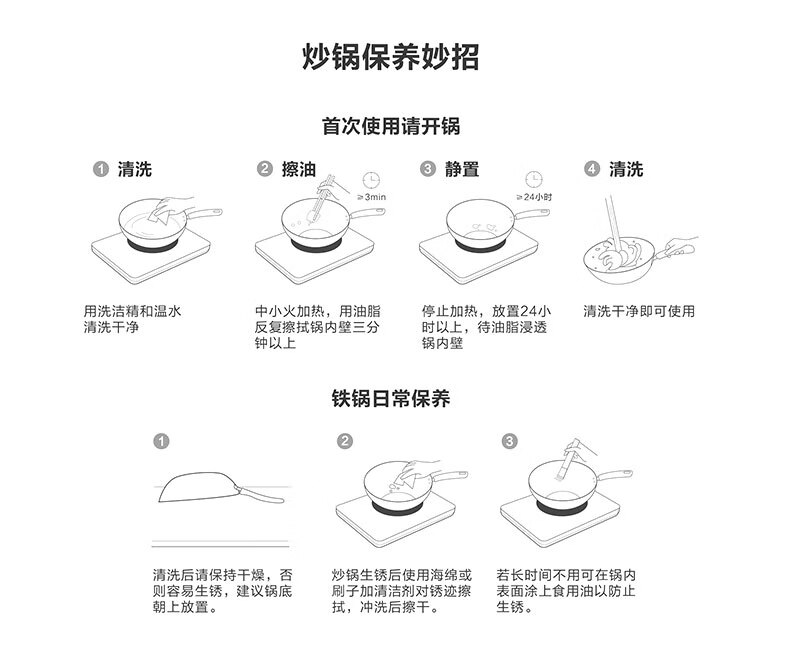 炒锅保养妙招

首次使用请开锅

1 清洗

用洗洁精和温水清洗干净

2 擦油

≥3min

中小火加热，用油脂反复擦拭锅内壁三分钟以上

3 静置

≥24小时

停止加热，放置24小时以上，待油脂浸透锅内壁

4 清洗

清洗干净即可使用

铁锅日常保养

1

清洗后请保持干燥，否则容易生锈，建议锅底朝上放置。

2

炒锅生锈后使用海绵或刷子加清洁剂对锈迹擦拭，冲洗后擦干。

3

若长时间不用可在锅内表面涂上食用油以防止生锈。