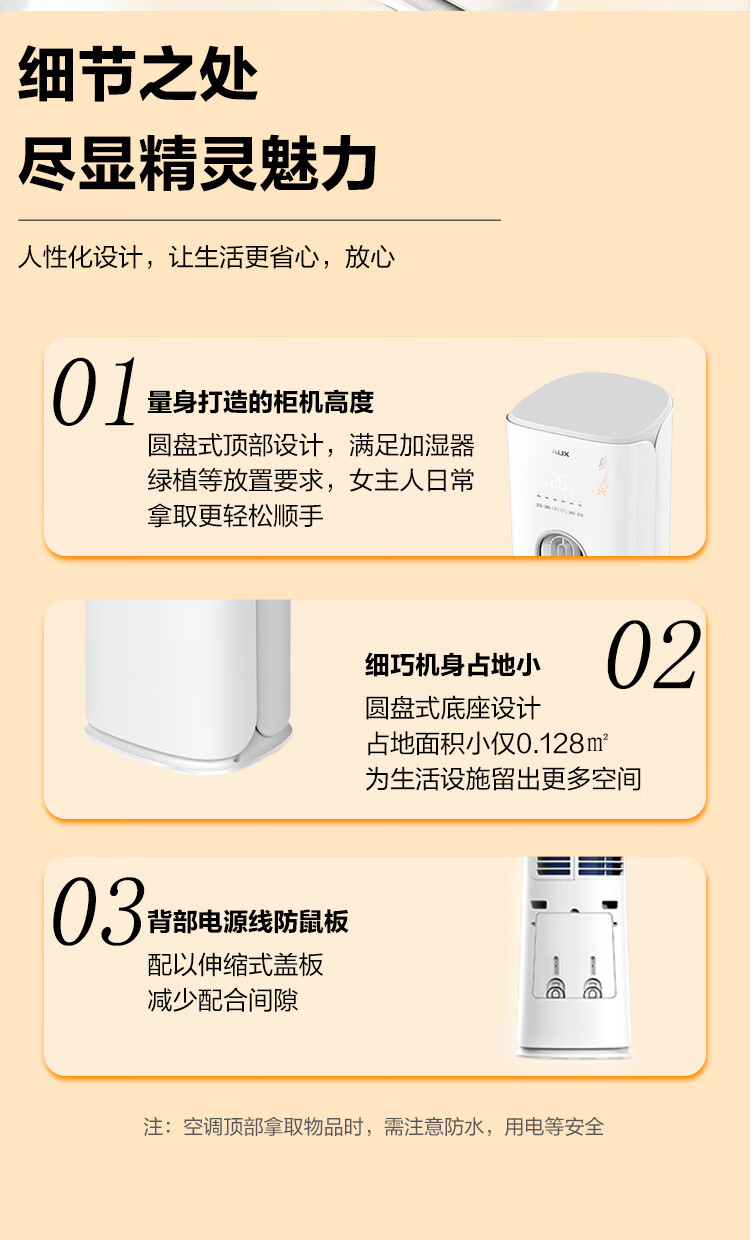 细节之处
尽显精灵魅力

人性化设计，让生活更省心，放心

01 量身打造的柜机高度
圆盘式顶部设计，满足加湿器绿植等放置要求，女主人日常拿取更轻松顺手

AUX

02 细巧机身占地小
圆盘式底座设计
占地面积小仅0.128㎡
为生活设施留出更多空间

03 背部电源线防鼠板
配以伸缩式盖板
减少配合间隙

注：空调顶部拿取物品时，需注意防水，用电等安全