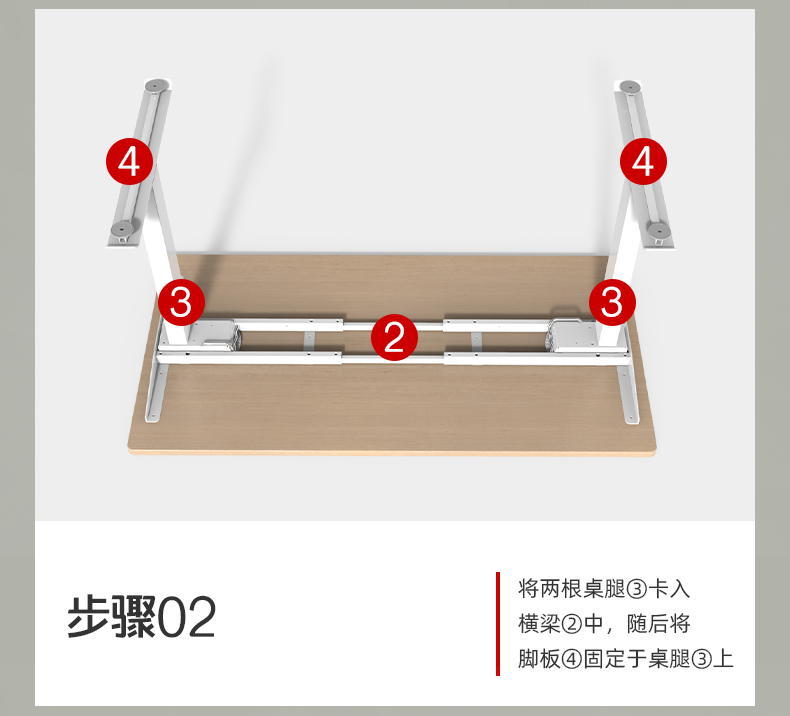 4

4

3

3

2

步骤02

将两根桌腿③卡入横梁②中，随后将脚板④固定于桌腿③上