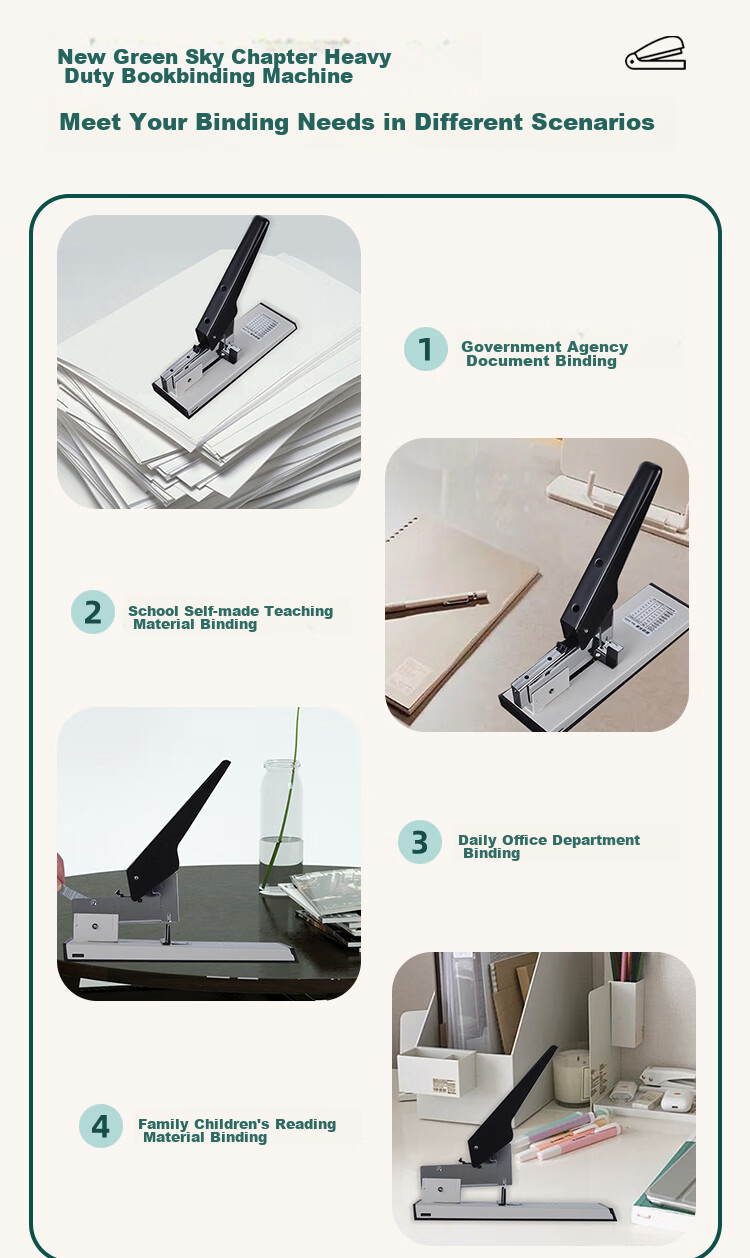 New Green Sky Chapter Heavy Duty Bookbinding Machine

Meet Your Binding Needs in Different Scenarios

1 Government Agency Document Binding

2 School Self-made Teaching Material Binding

3 Daily Office Department Binding

4 Family Children's Reading Material Binding