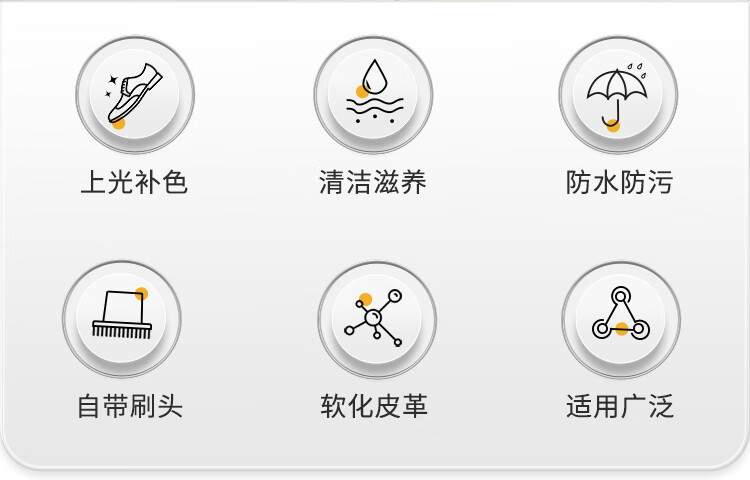 上光补色

清洁滋养

防水防污

自带刷头

软化皮革

适用广泛