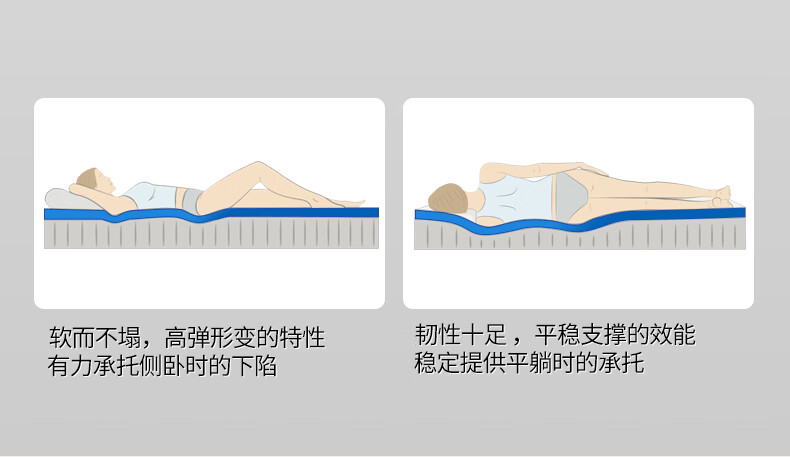 软而不塌，高弹形变的特性
有力承托侧卧时的下陷

韧性十足，平稳支撑的效能
稳定提供平躺时的承托