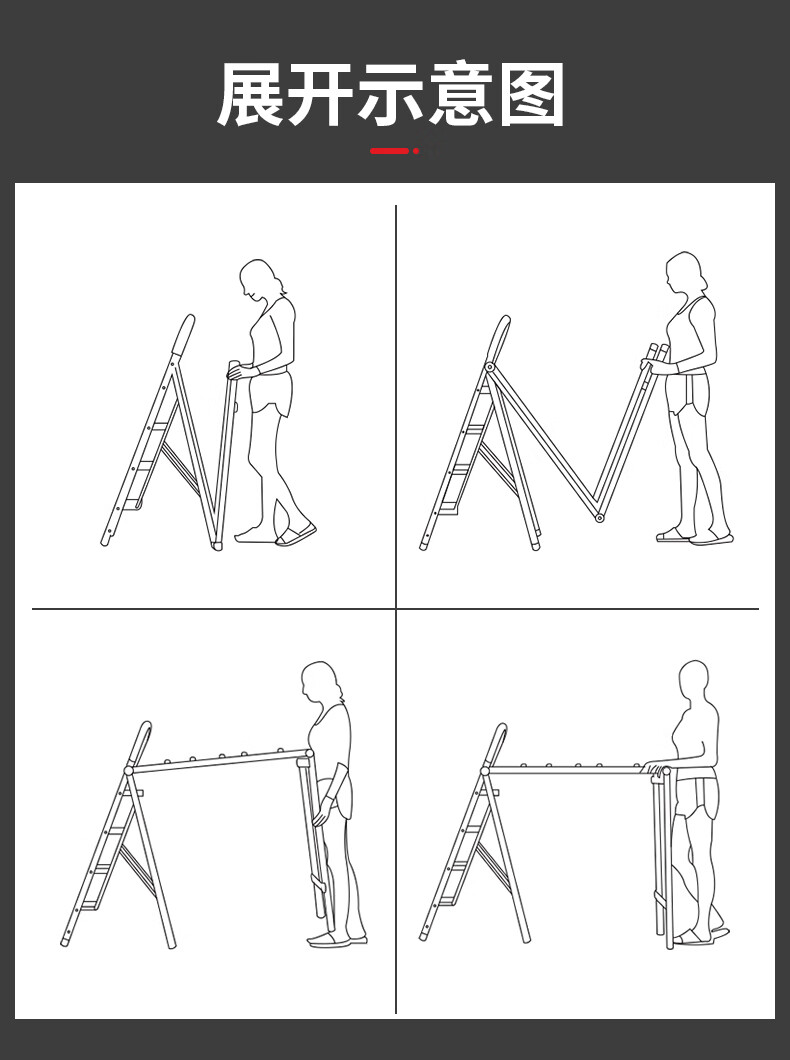 展开示意图