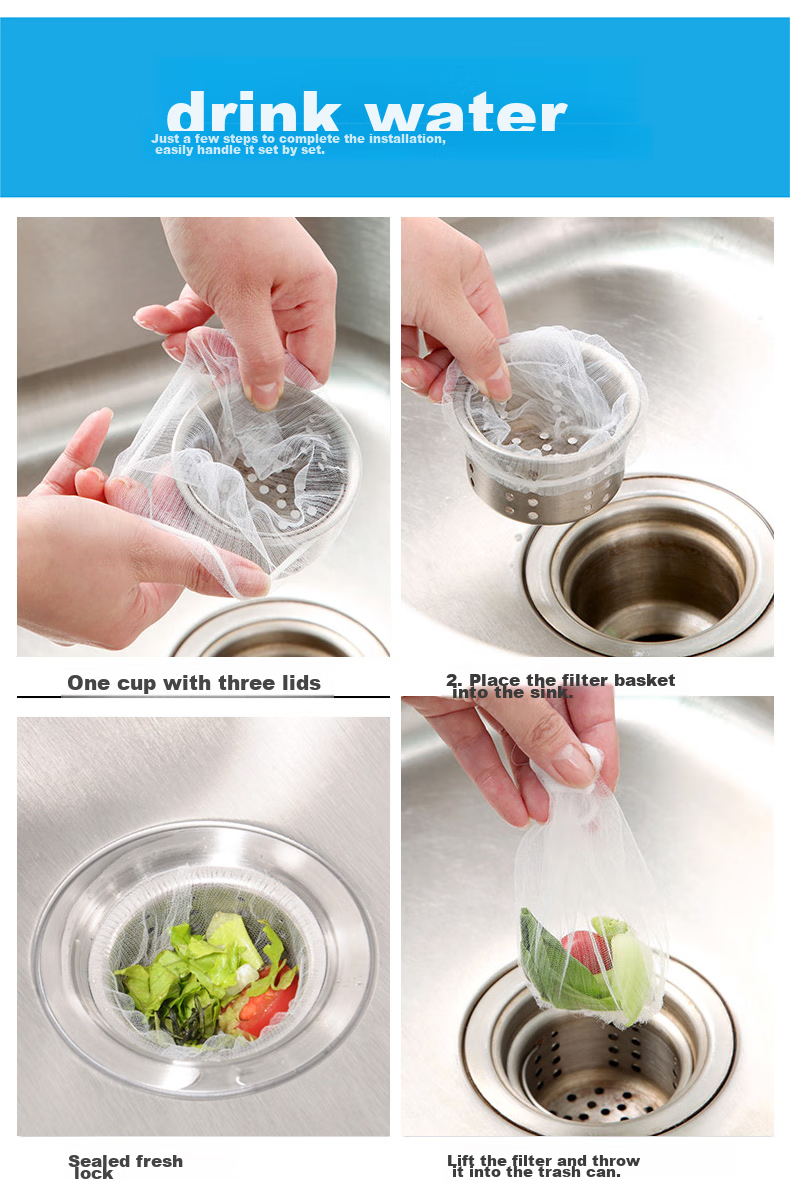 drink water

Just a few steps to complete the installation, easily handle it set by set.

One cup with three lids

2. Place the filter basket into the sink.

Sealed fresh lock

Lift the filter and throw it into the trash can.