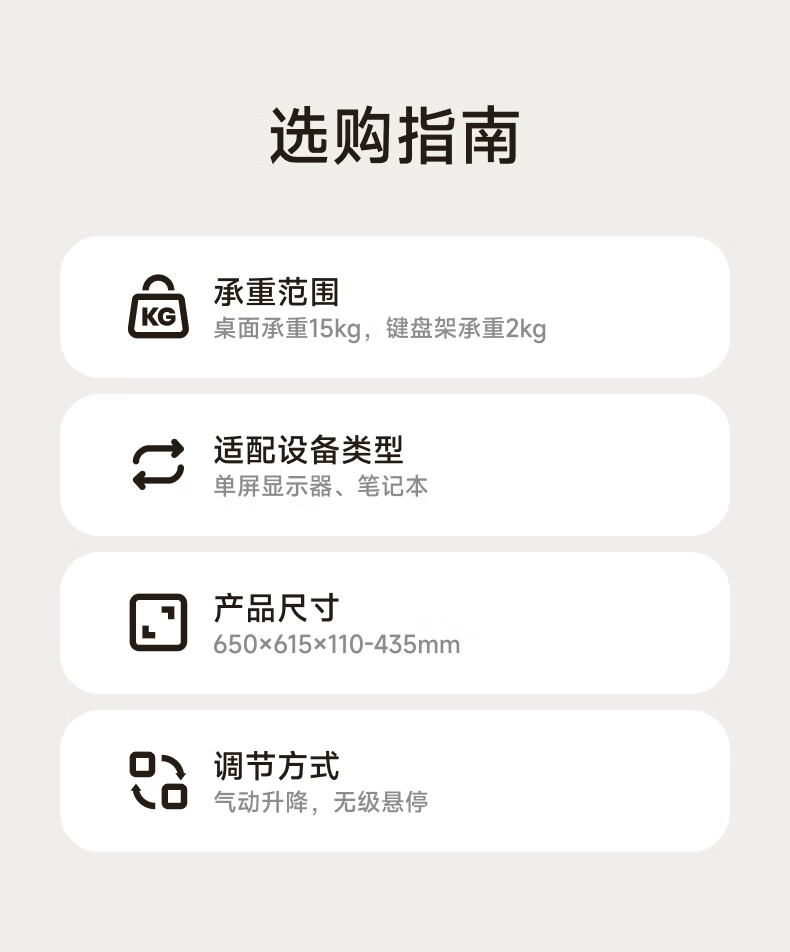 选购指南

KG

承重范围
桌面承重15kg，键盘架承重2kg

适配设备类型
单屏显示器、笔记本

产品尺寸
650×615×110-435mm

调节方式
气动升降，无级悬停