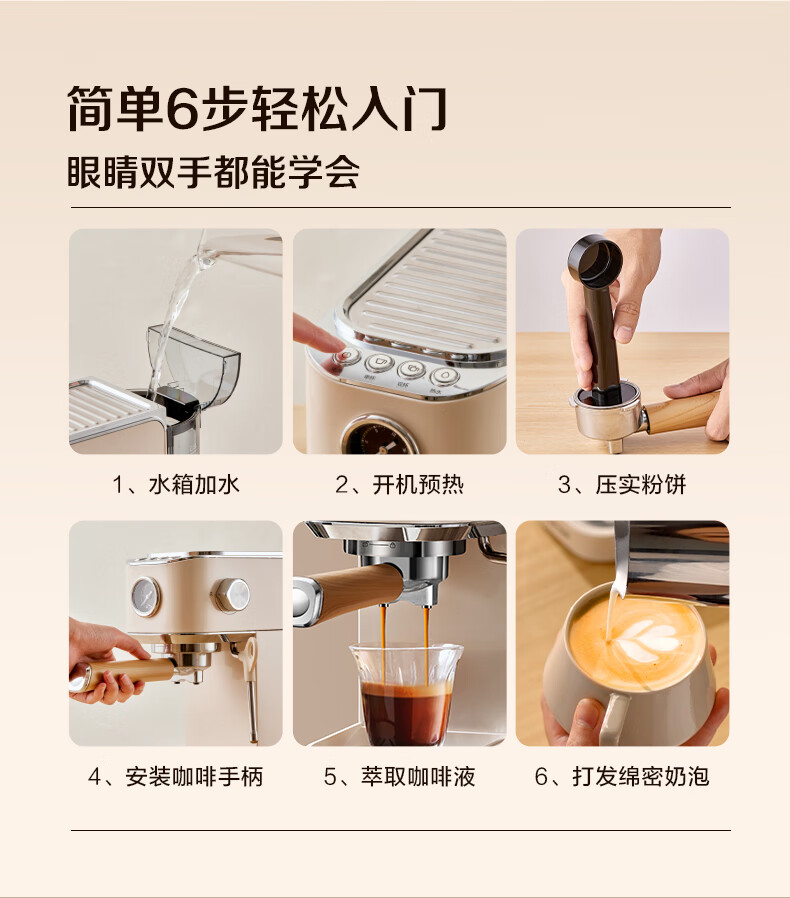 简单6步轻松入门
眼睛双手都能学会

1、水箱加水

2、开机预热

3、压实粉饼

4、安装咖啡手柄

5、萃取咖啡液

6、打发绵密奶泡