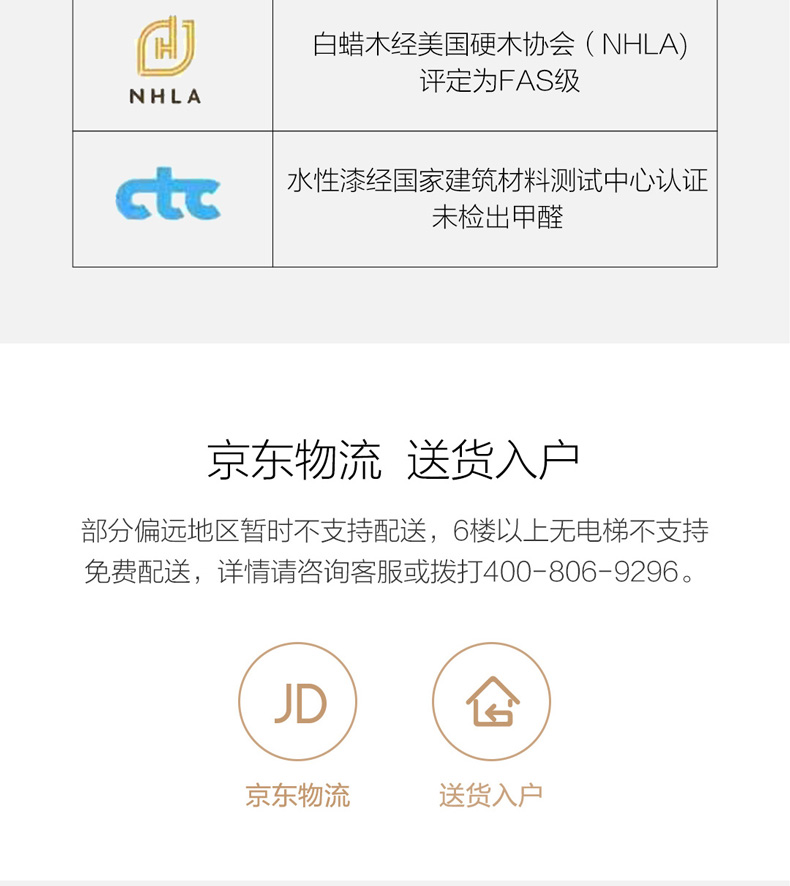 | NHLA | 白蜡木经美国硬木协会（NHLA)评定为FAS级 |
|---|---|
| ctc | 水性漆经国家建筑材料测试中心认证未检出甲醛 |

京东物流 送货入户

部分偏远地区暂时不支持配送，6楼以上无电梯不支持免费配送，详情请咨询客服或拨打400-806-9296。

JD

京东物流

送货入户