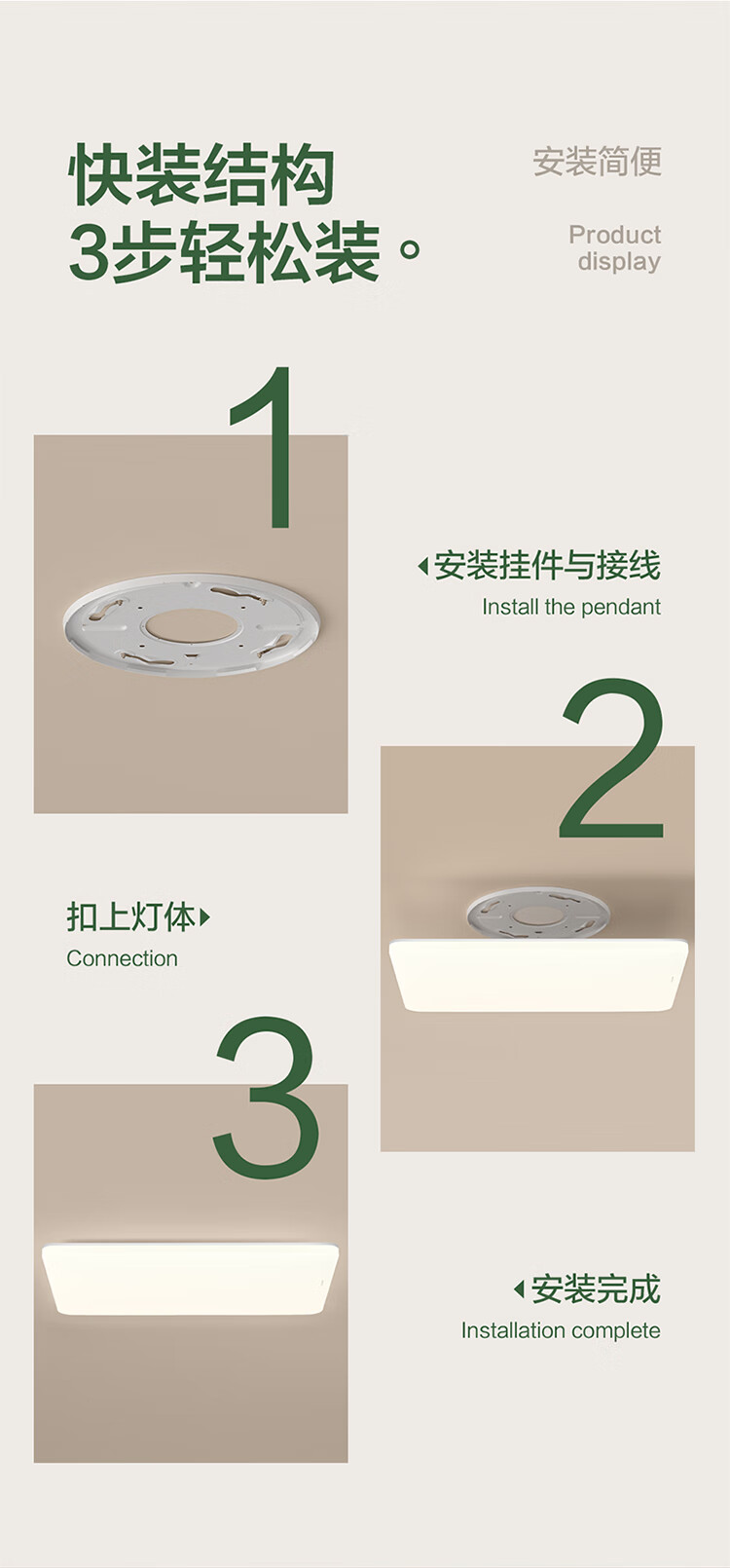 快装结构
3步轻松装。

安装简便

Product display

1

安装挂件与接线
Install the pendant

2

扣上灯体
Connection

3

安装完成
Installation complete