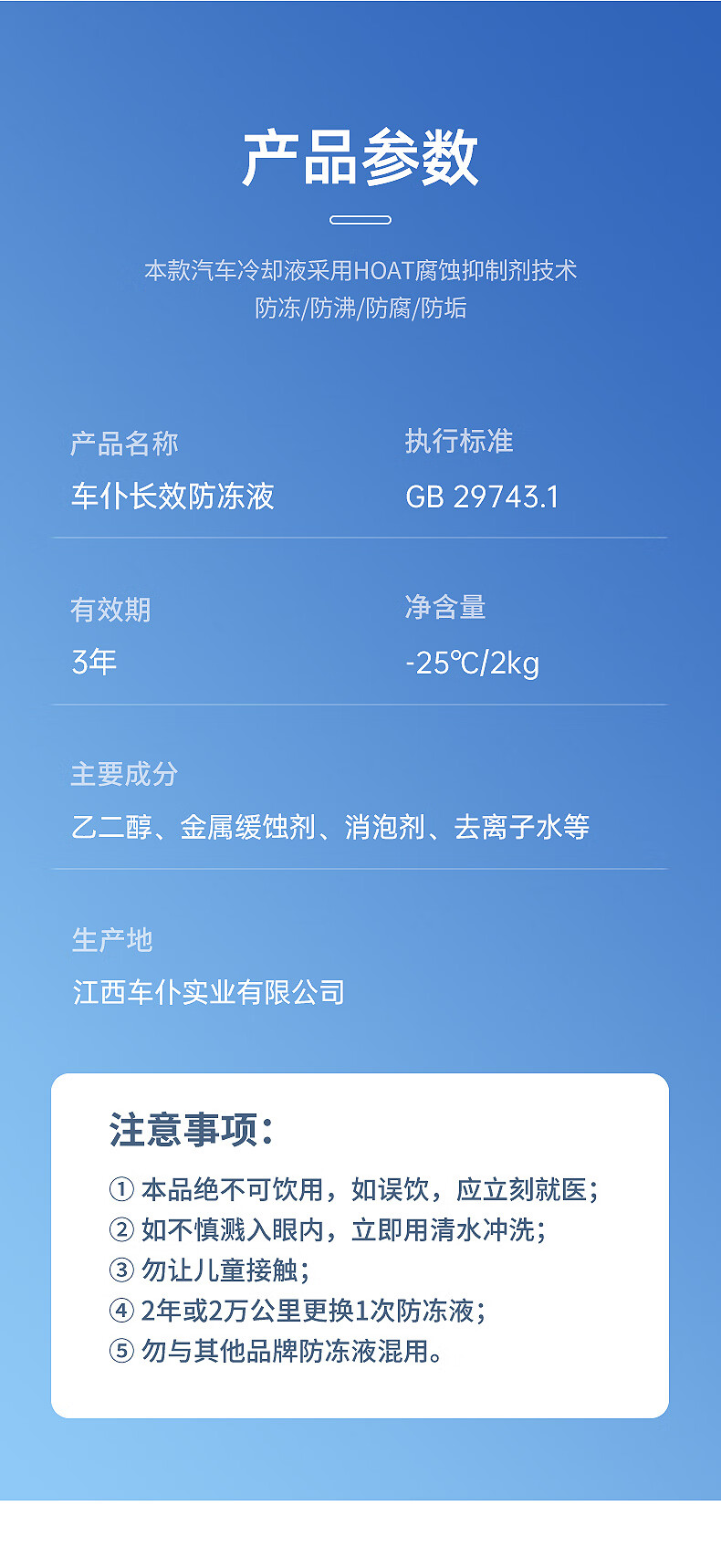 产品参数

本款汽车冷却液采用HOAT腐蚀抑制剂技术
防冻/防沸/防腐/防垢

产品名称
车仆长效防冻液

执行标准
GB 29743.1

有效期
3年

净含量
-25℃/2kg

主要成分
乙二醇、金属缓蚀剂、消泡剂、去离子水等

生产地
江西车仆实业有限公司

注意事项:

① 本品绝不可饮用，如误饮，应立刻就医;
② 如不慎溅入眼内，立即用清水冲洗;
③ 勿让儿童接触;
④ 2年或2万公里更换1次防冻液;
⑤ 勿与其他品牌防冻液混用。