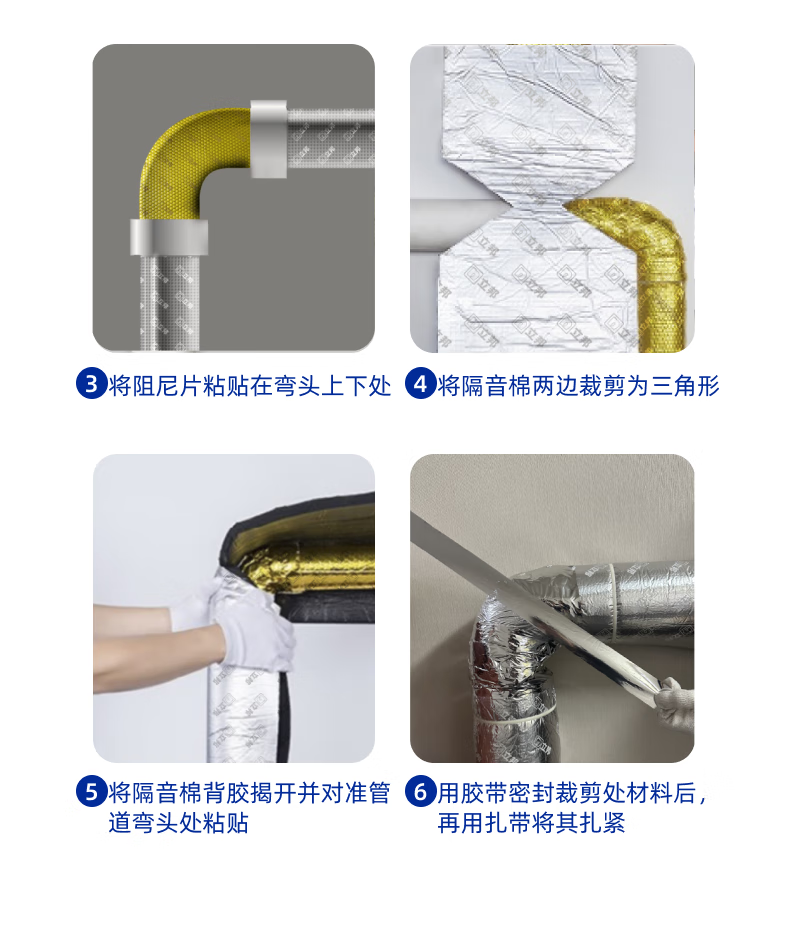 3 将阻尼片粘贴在弯头上下处

4 将隔音棉两边裁剪为三角形

5 将隔音棉背胶揭开并对准管道弯头处粘贴

6 用胶带密封裁剪处材料后，再用扎带将其扎紧