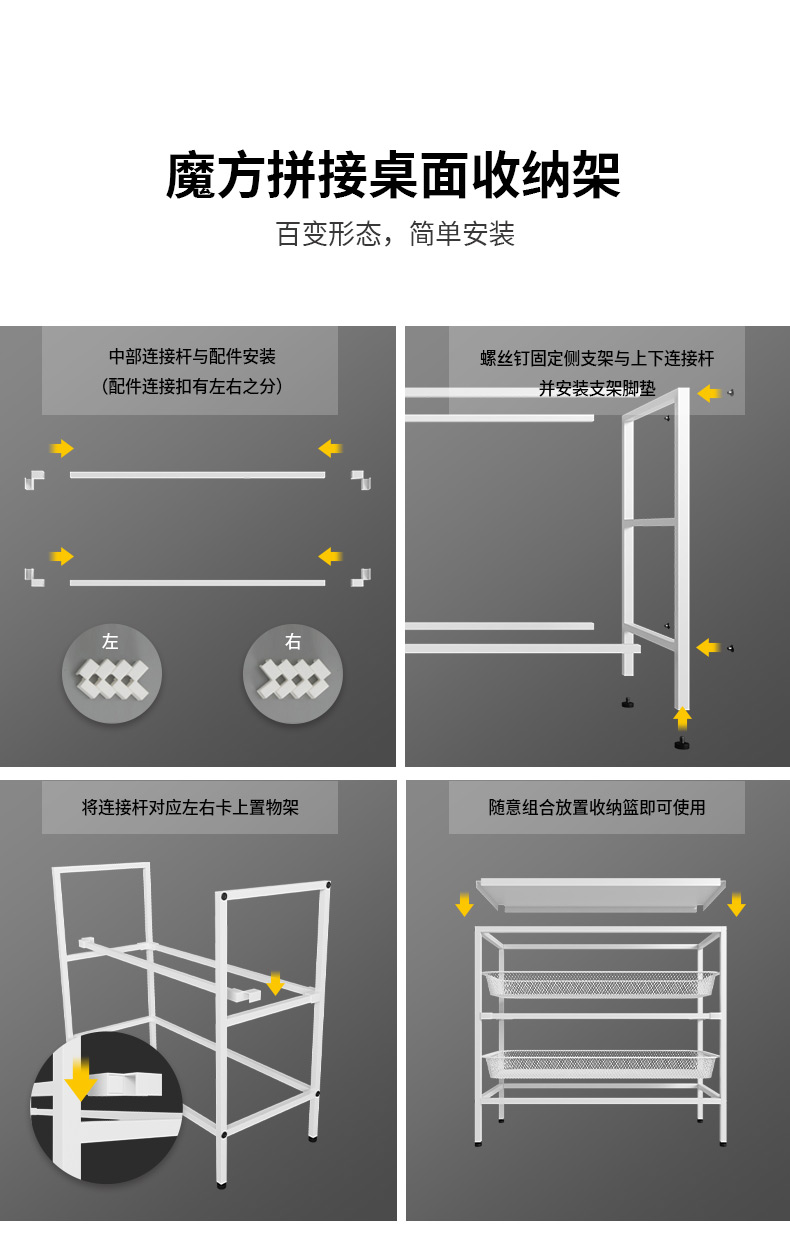 魔方拼接桌面收纳架

百变形态，简单安装

中部连接杆与配件安装
（配件连接扣有左右之分）

左

右

螺丝钉固定侧支架与上下连接杆
并安装支架脚垫

将连接杆对应左右卡上置物架

随意组合放置收纳篮即可使用