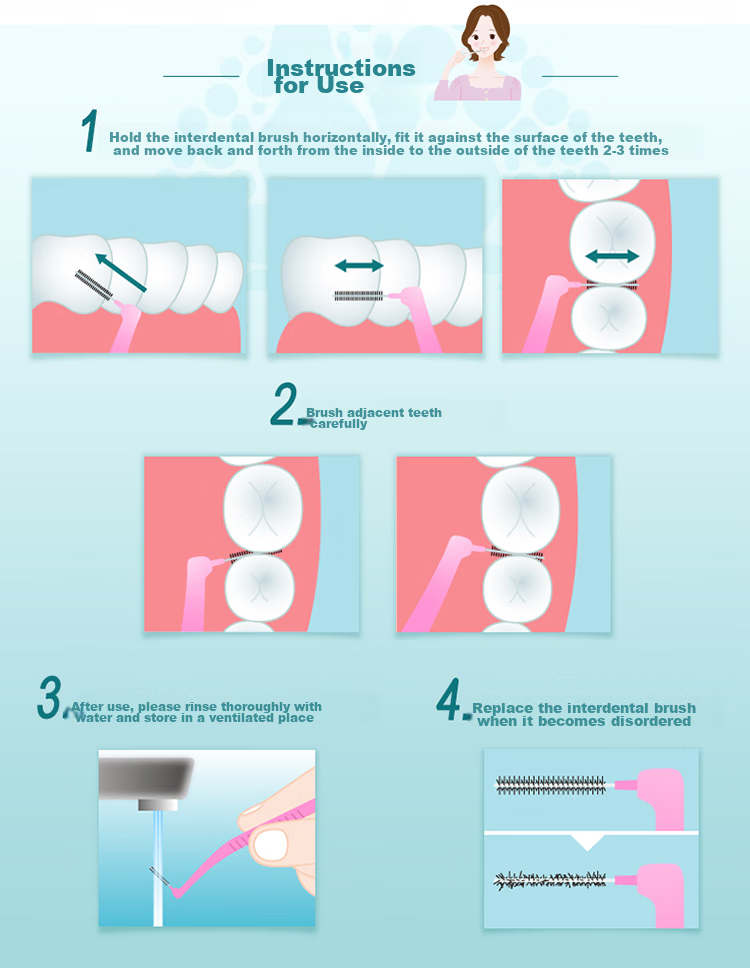 Instructions for Use

1 Hold the interdental brush horizontally, fit it against the surface of the teeth, and move back and forth from the inside to the outside of the teeth 2-3 times

2. Brush adjacent teeth carefully

3. After use, please rinse thoroughly with water and store in a ventilated place

4. Replace the interdental brush when it becomes disordered