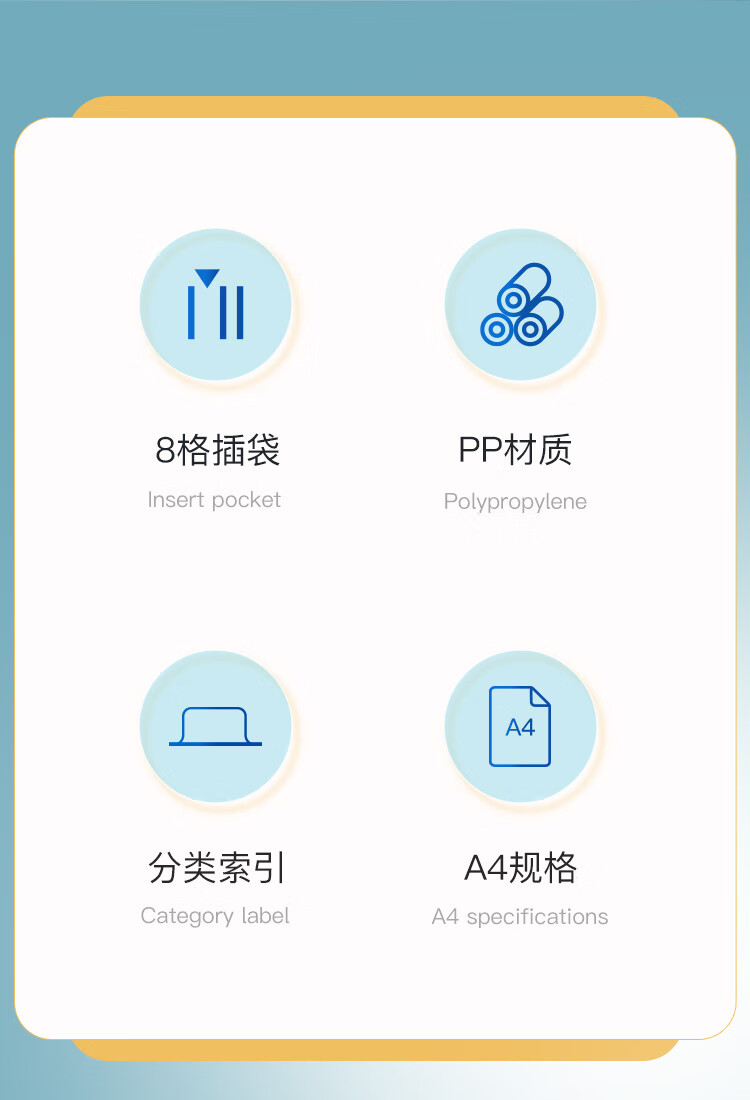 8格插袋
Insert pocket

PP材质
Polypropylene

A4

分类索引
Category label

A4规格
A4 specifications