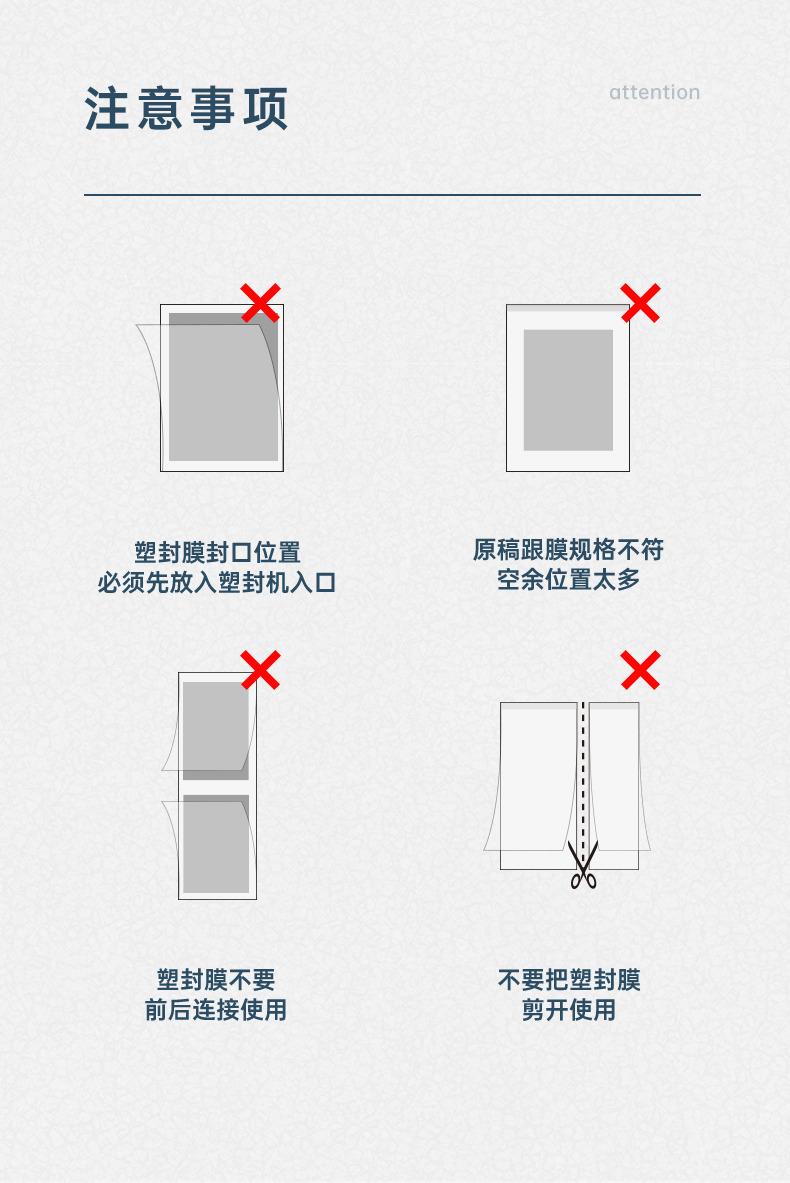 注意事项

attention

塑封膜封口位置
必须先放入塑封机入口

原稿跟膜规格不符
空余位置太多

塑封膜不要
前后连接使用

不要把塑封膜
剪开使用