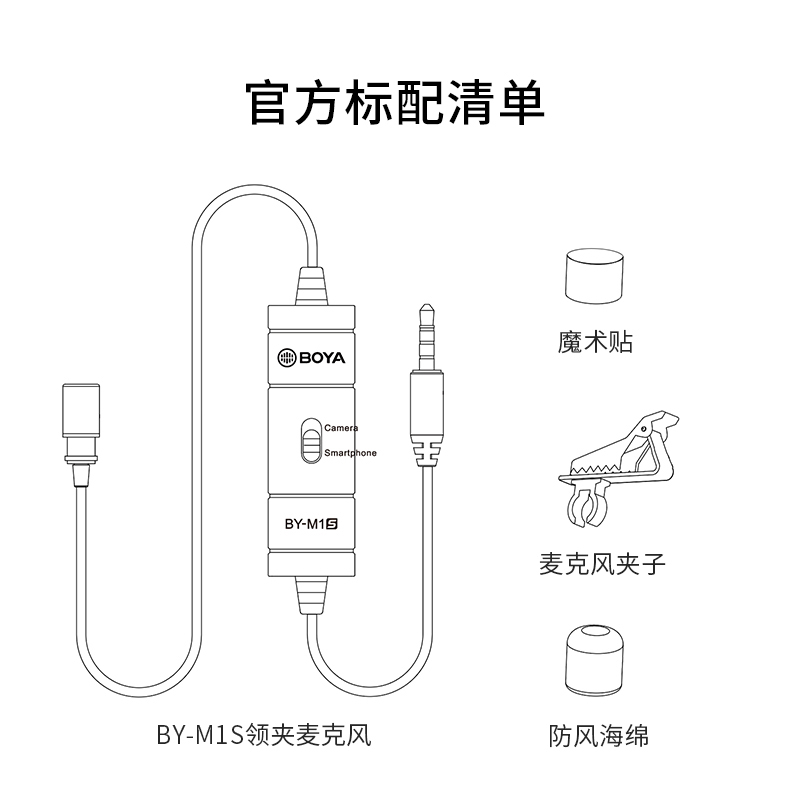 官方标配清单

BOYA

Camera
Smartphone

BY-M1S

BY-M1S领夹麦克风

魔术贴

麦克风夹子

防风海绵