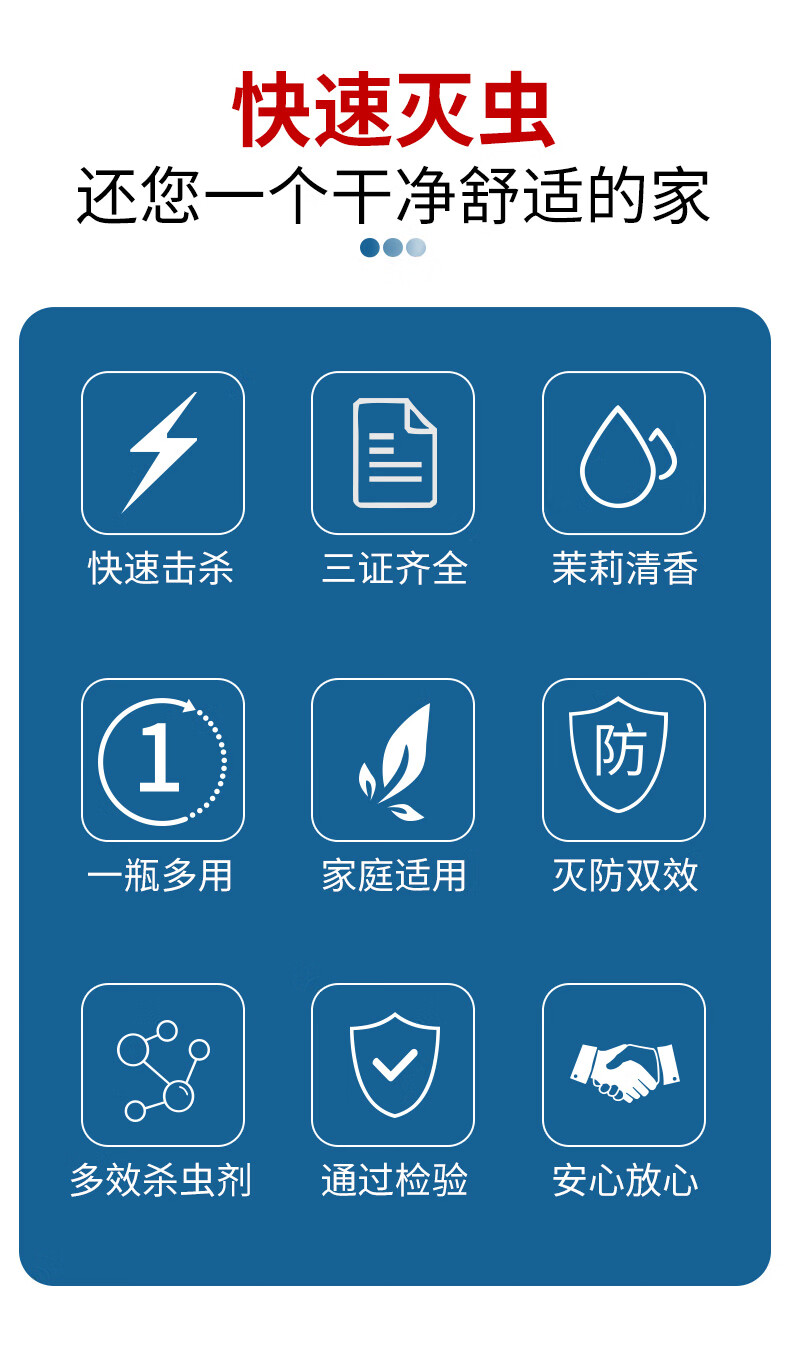 快速灭虫
还您一个干净舒适的家

快速击杀

三证齐全

茉莉清香

1

一瓶多用

家庭适用

防

灭防双效

多效杀虫剂

通过检验

安心放心