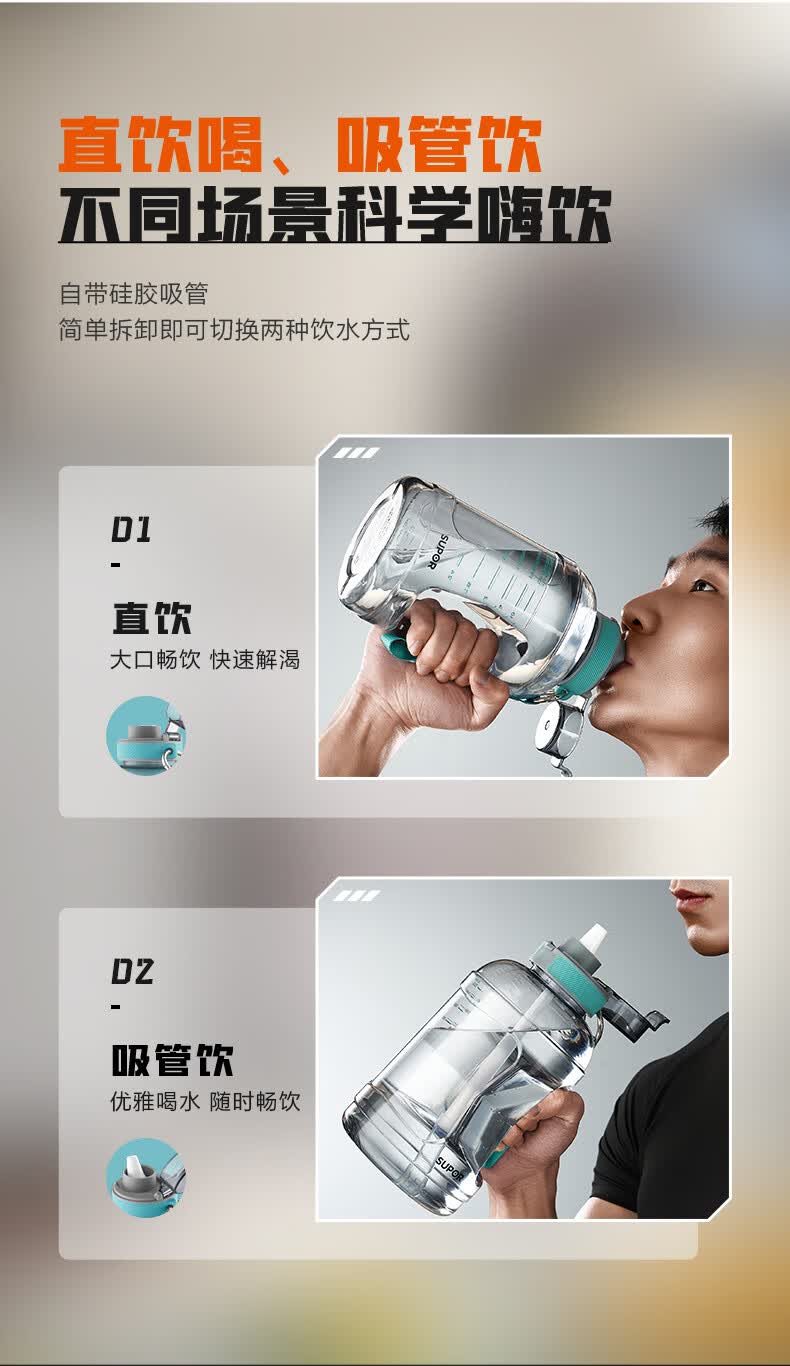 直饮喝、吸管饮
不同场景科学嗨饮

自带硅胶吸管
简单拆卸即可切换两种饮水方式

01
-
直饮
大口畅饮 快速解渴

SUPOR

02
-
吸管饮
优雅喝水 随时畅饮

SUPOR