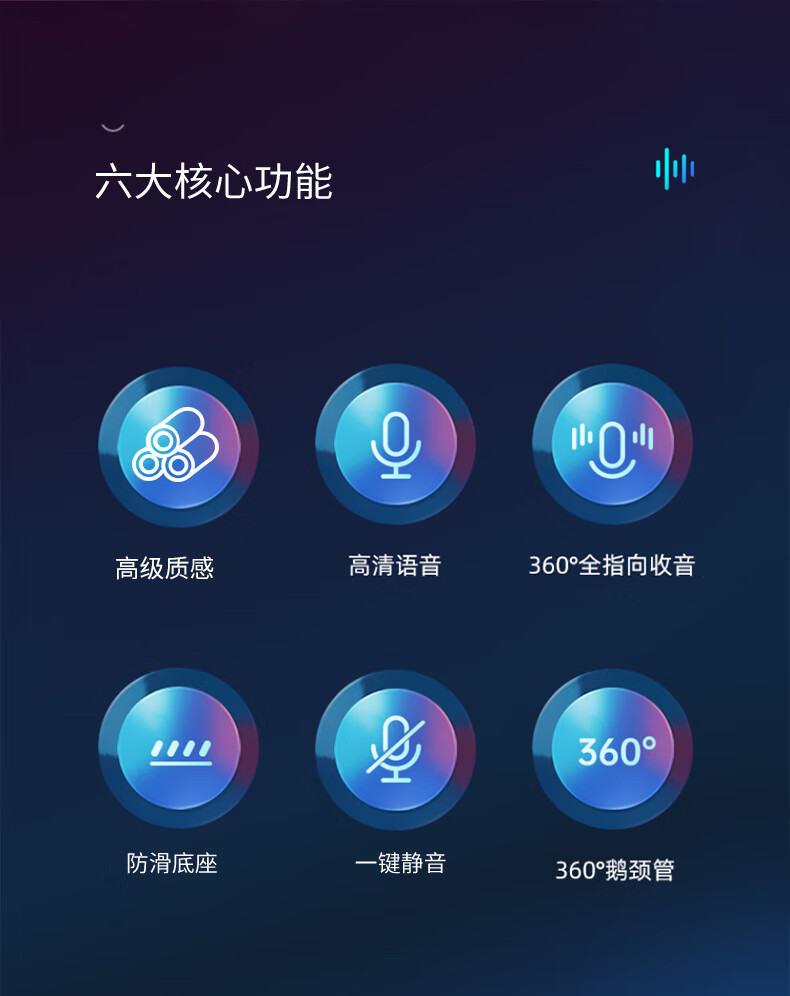 六大核心功能

高级质感

高清语音

360°全指向收音

360°

防滑底座

一键静音

360°鹅颈管