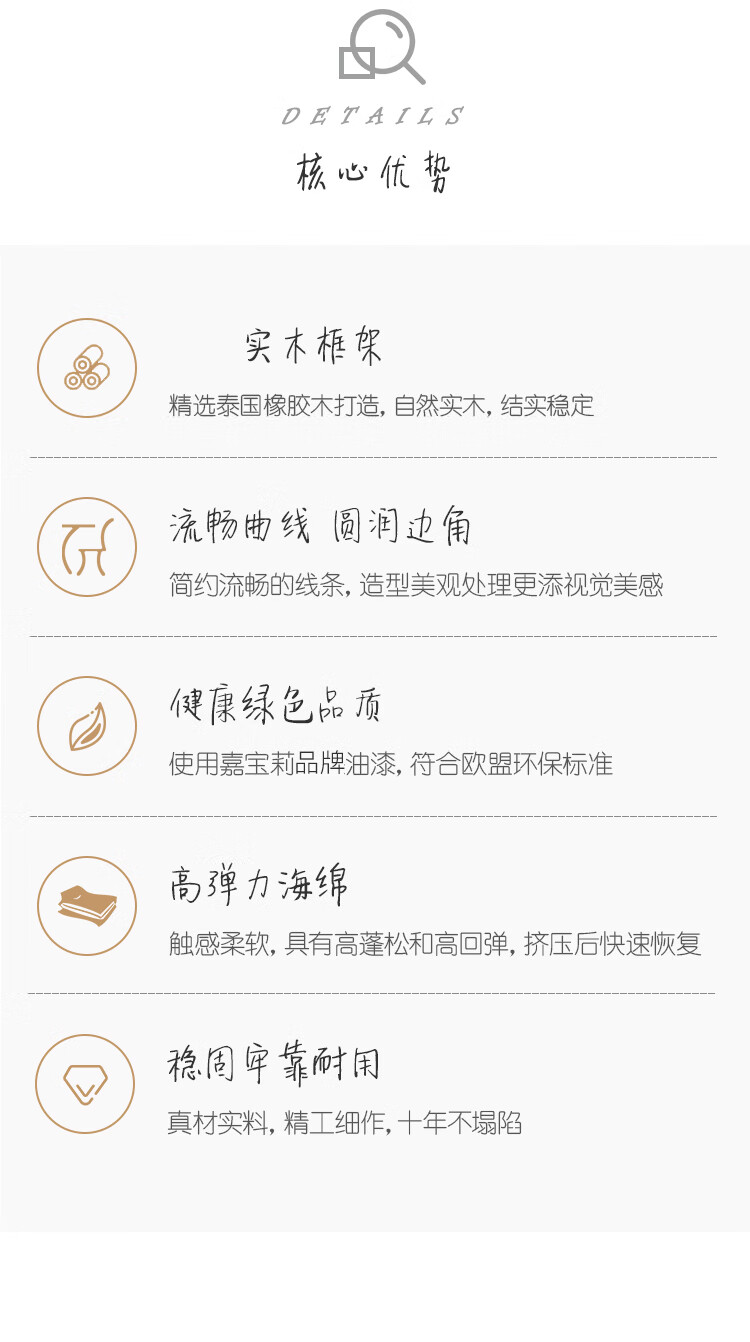 DETAILS

核心优势

实木框架

精选泰国橡胶木打造，自然实木，结实稳定

流畅曲线 圆润边角

简约流畅的线条，造型美观处理更添视觉美感

健康绿色品质

使用嘉宝莉品牌油漆，符合欧盟环保标准

高弹力海绵

触感柔软，具有高蓬松和高回弹，挤压后快速恢复

稳固牢靠耐用

真材实料，精工细作，十年不塌陷