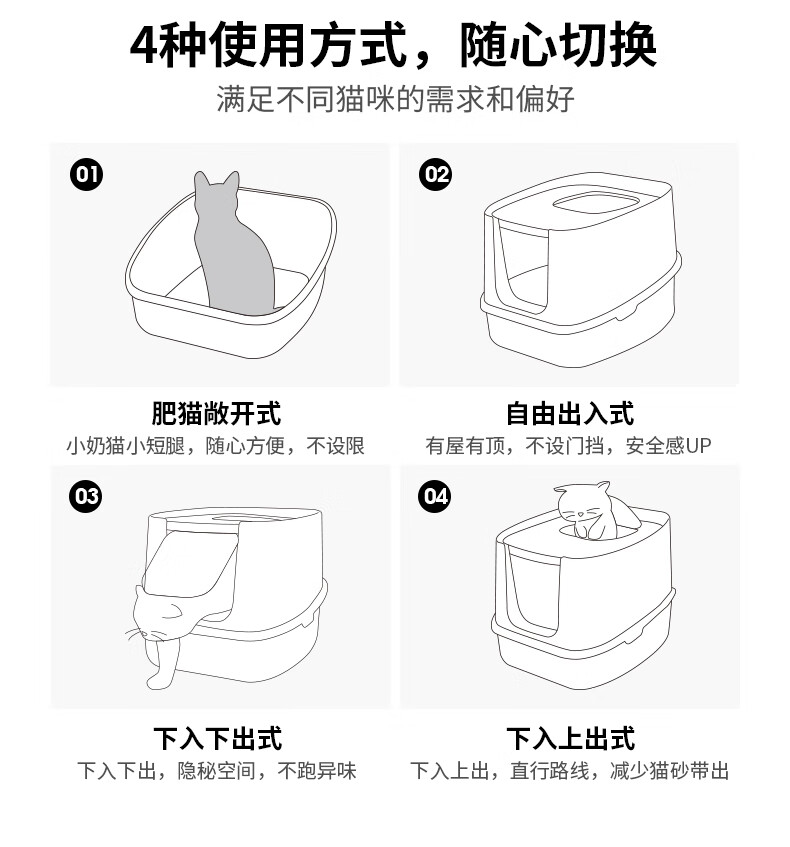 4种使用方式，随心切换

满足不同猫咪的需求和偏好

01

肥猫敞开式

小奶猫小短腿，随心方便，不设限

02

自由出入式

有屋有顶，不设门挡，安全感UP

03

下入下出式

下入下出，隐秘空间，不跑异味

04

下入上出式

下入上出，直行路线，减少猫砂带出