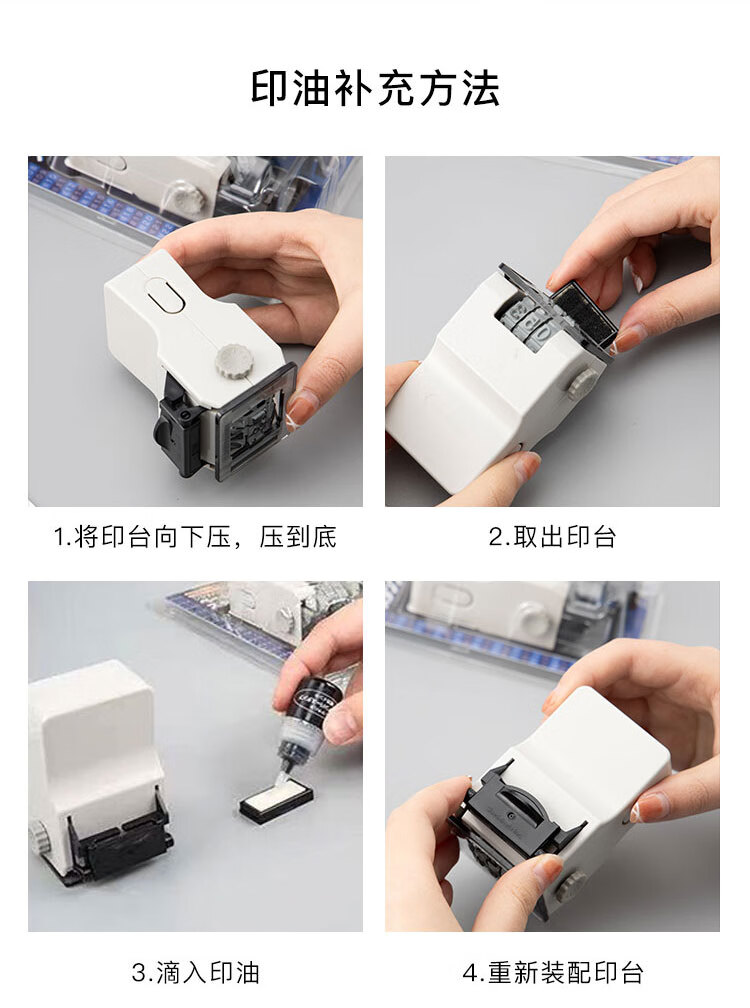 印油补充方法

1.将印台向下压，压到底

2.取出印台

3.滴入印油

4.重新装配印台