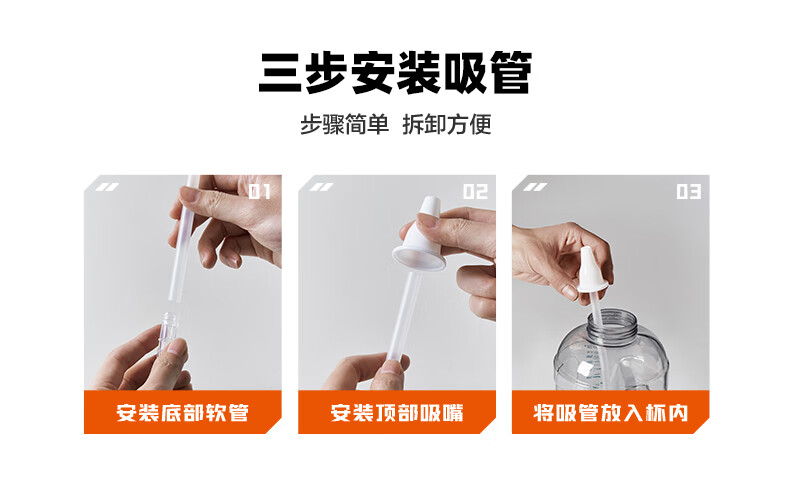 三步安装吸管

步骤简单 拆卸方便

01

安装底部软管

02

安装顶部吸嘴

03

将吸管放入杯内