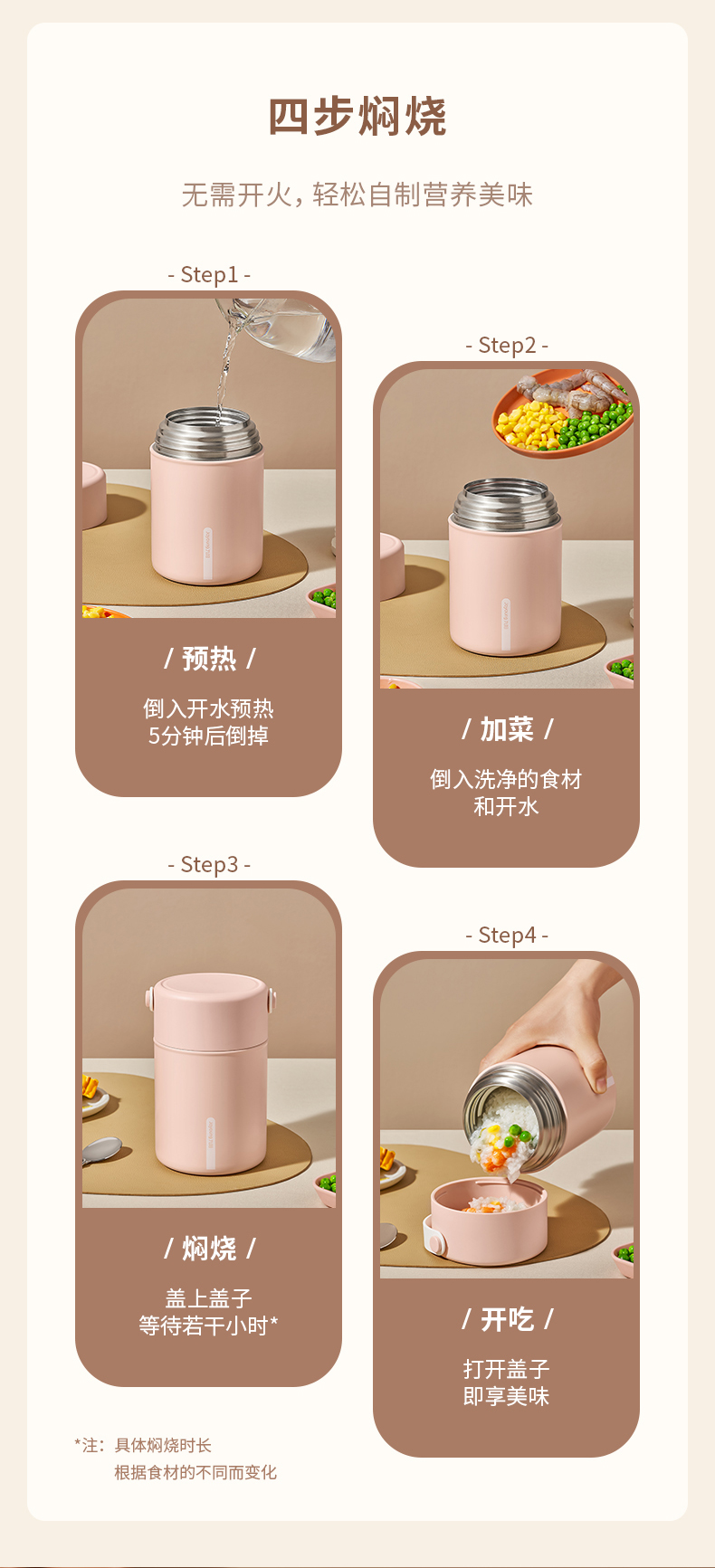 四步焖烧

无需开火，轻松自制营养美味

- Step1 -

/ 预热 /

倒入开水预热
5分钟后倒掉

- Step2 -

/ 加菜 /

倒入洗净的食材
和开水

- Step3 -

/ 焖烧 /

盖上盖子
等待若干小时*

- Step4 -

/ 开吃 /

打开盖子
即享美味

*注：具体焖烧时长
根据食材的不同而变化