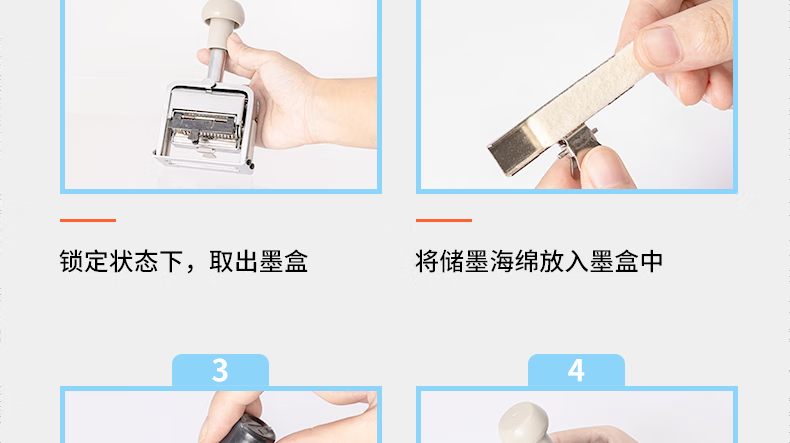 锁定状态下，取出墨盒

将储墨海绵放入墨盒中

3

4