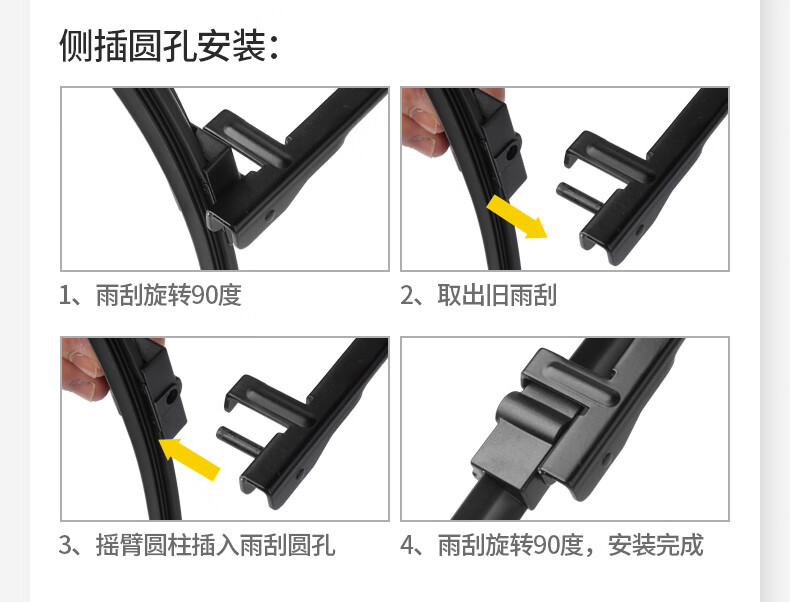 侧插圆孔安装：

1、雨刮旋转90度

2、取出旧雨刮

3、摇臂圆柱插入雨刮圆孔

4、雨刮旋转90度，安装完成