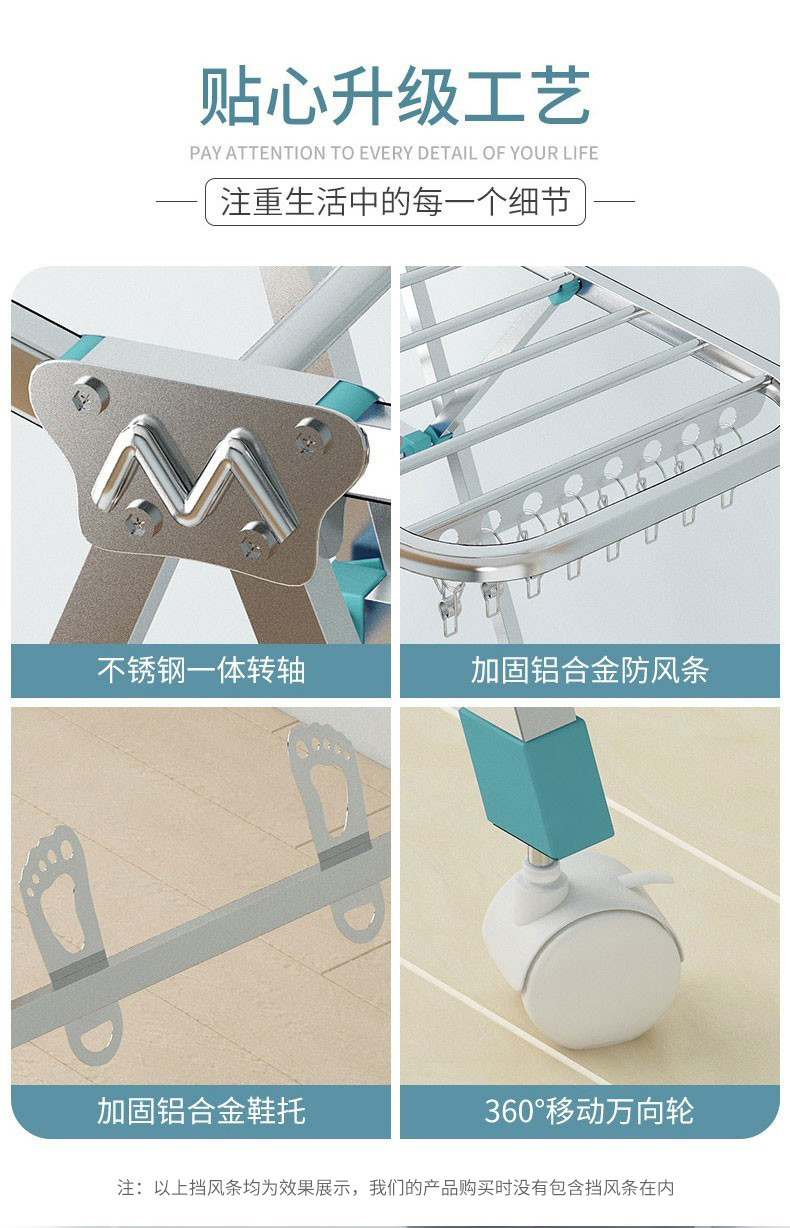 贴心升级工艺

PAY ATTENTION TO EVERY DETAIL OF YOUR LIFE

注重生活中的每一个细节

不锈钢一体转轴

加固铝合金防风条

加固铝合金鞋托

360°移动万向轮

注：以上挡风条均为效果展示，我们的产品购买时没有包含挡风条在内