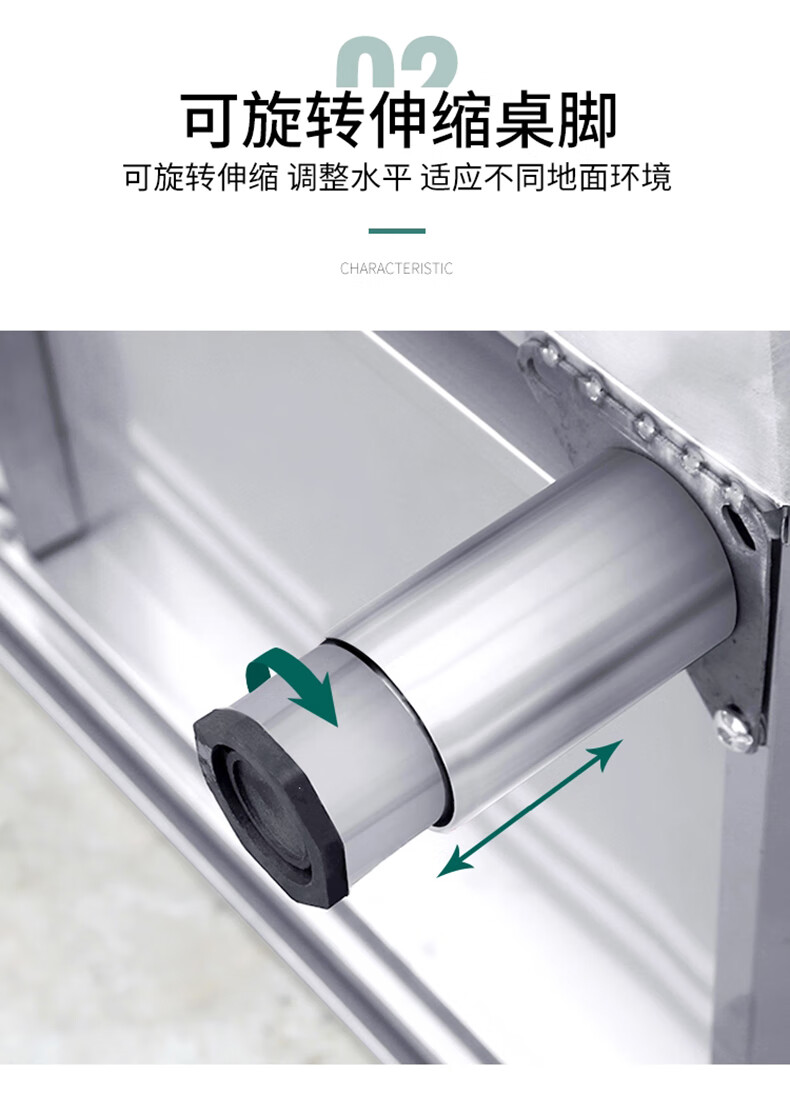 02

可旋转伸缩桌脚

可旋转伸缩 调整水平 适应不同地面环境

CHARACTERISTIC