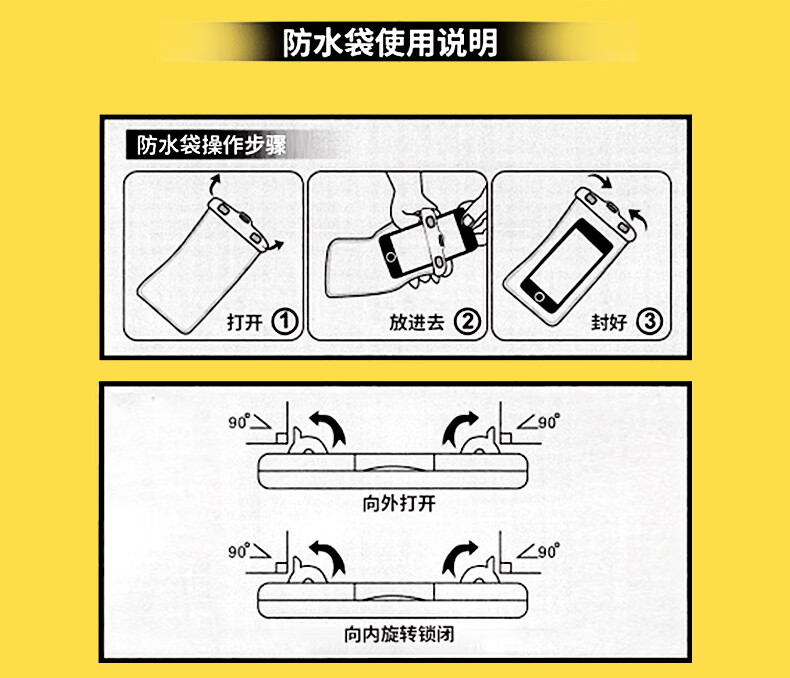 防水袋使用说明

防水袋操作步骤

打开 ①

放进去 ②

封好 ③

90° 90°

向外打开

90° 90°

向内旋转锁闭