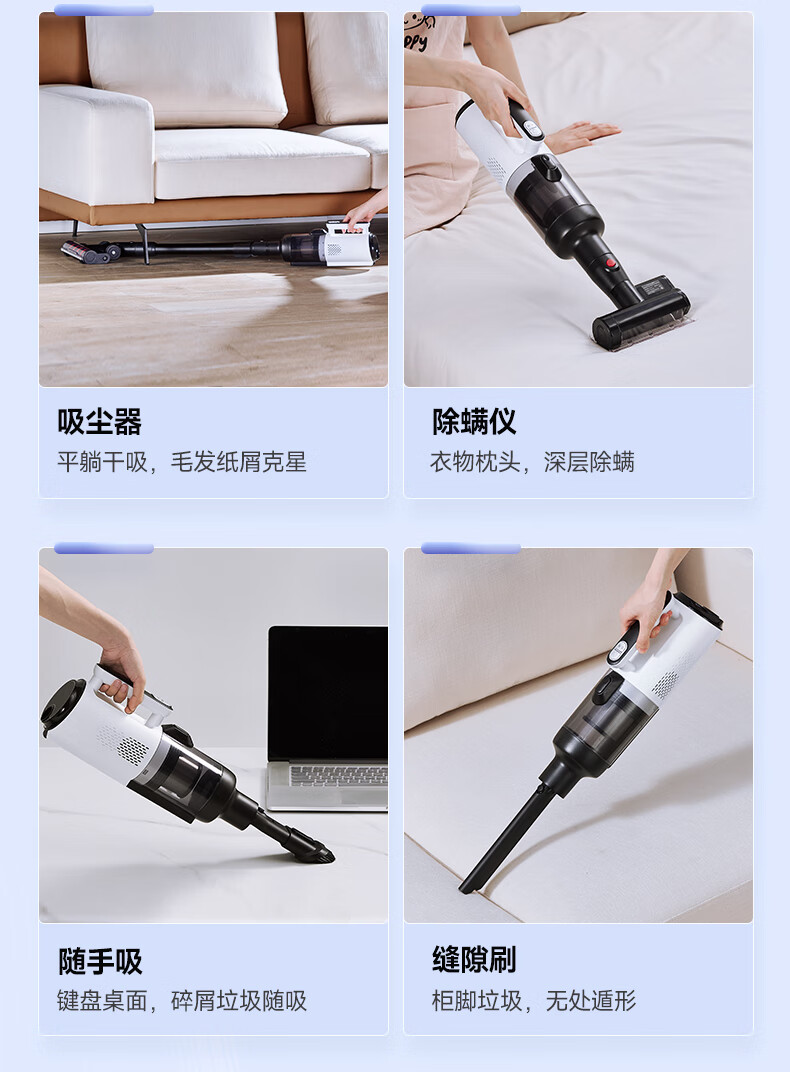 吸尘器
平躺干吸，毛发纸屑克星

除螨仪
衣物枕头，深层除螨

随手吸
键盘桌面，碎屑垃圾随吸

缝隙刷
柜脚垃圾，无处遁形