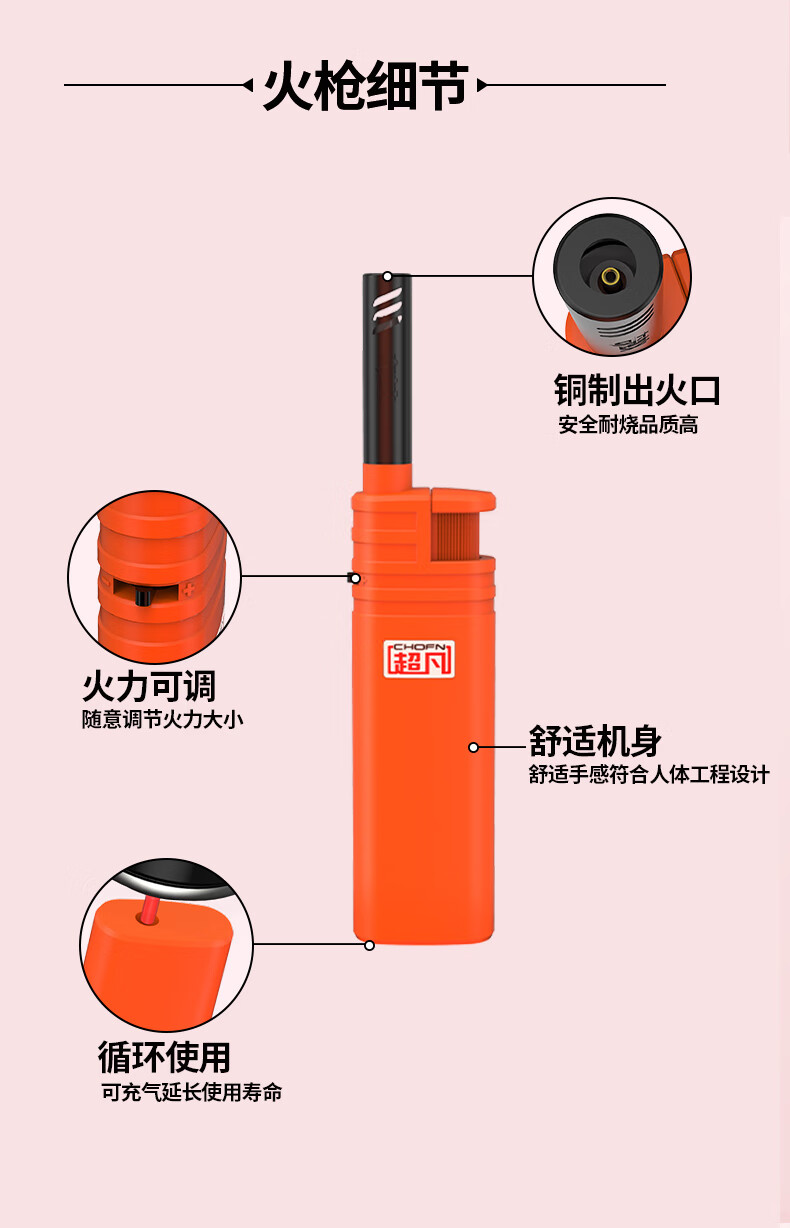 火枪细节

铜制出火口
安全耐烧品质高

火力可调
随意调节火力大小

CHOFN
超凡

舒适机身
舒适手感符合人体工程设计

循环使用
可充气延长使用寿命