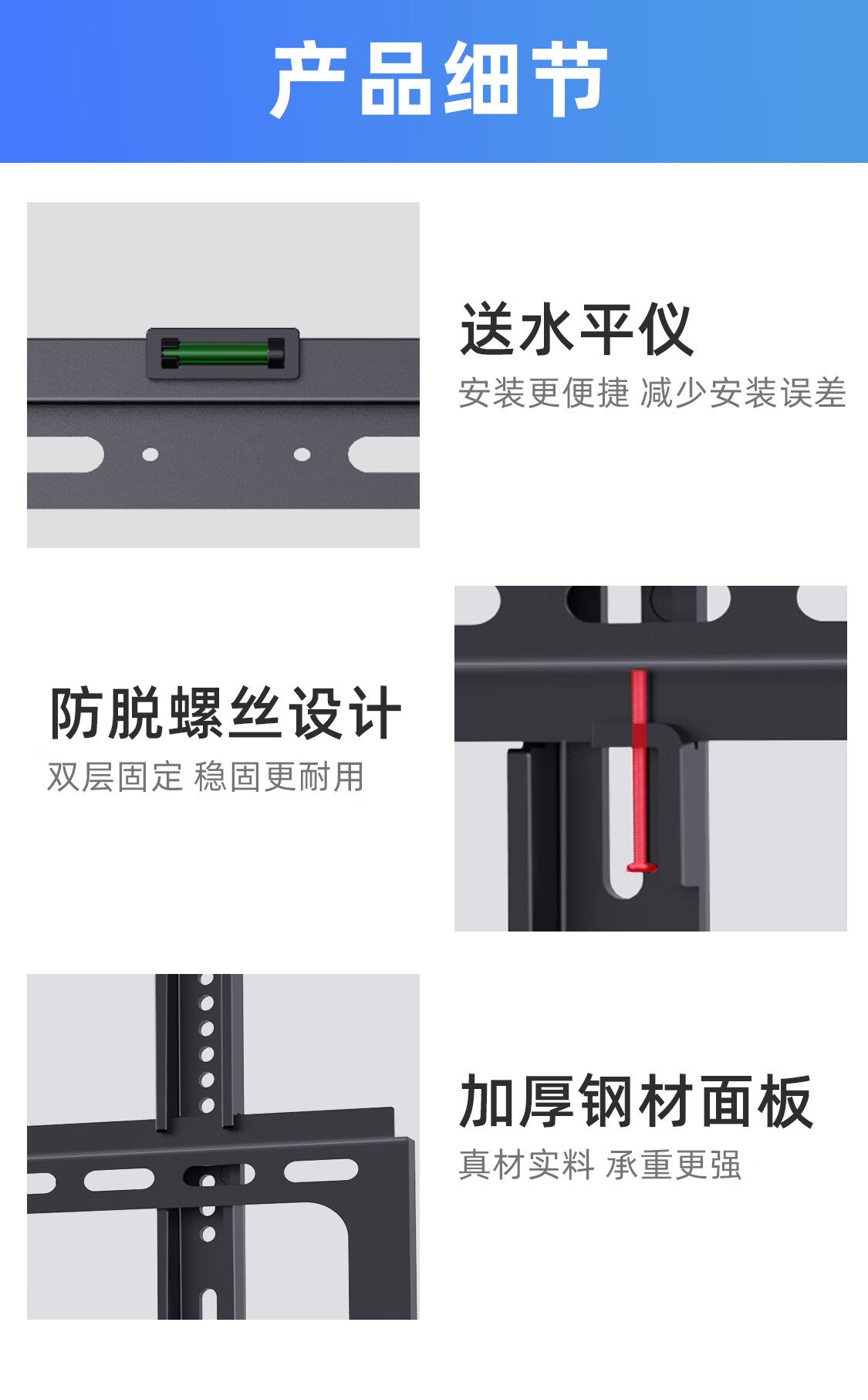 产品细节

送水平仪
安装更便捷 减少安装误差

防脱螺丝设计
双层固定 稳固更耐用

加厚钢材面板
真材实料 承重更强