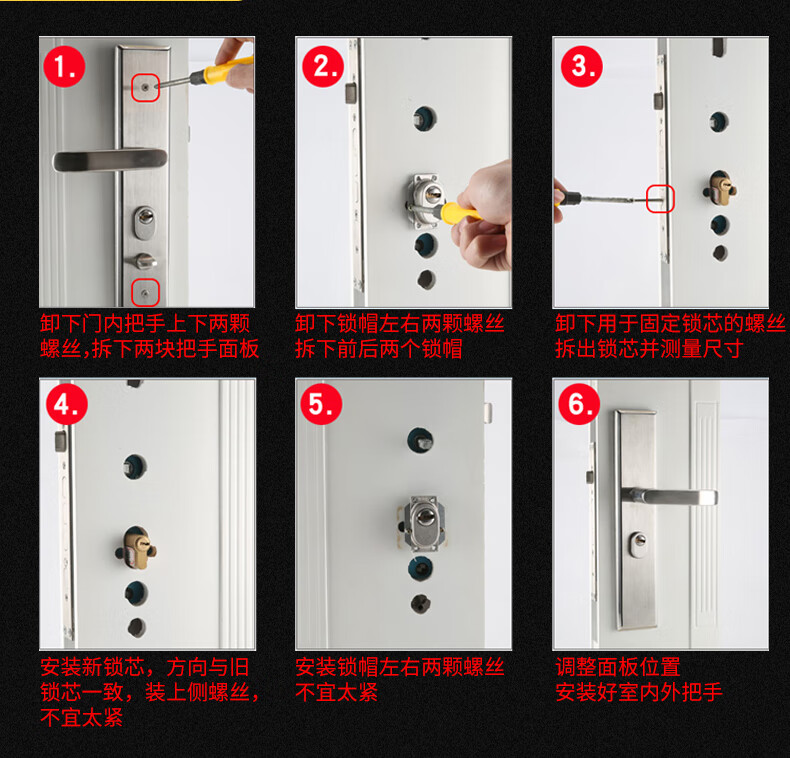 1.

卸下门内把手上下两颗螺丝,拆下两块把手面板

2.

卸下锁帽左右两颗螺丝拆下前后两个锁帽

3.

卸下用于固定锁芯的螺丝拆出锁芯并测量尺寸

4.

安装新锁芯，方向与旧锁芯一致，装上侧螺丝，不宜太紧

5.

安装锁帽左右两颗螺丝不宜太紧

6.

调整面板位置安装好室内外把手